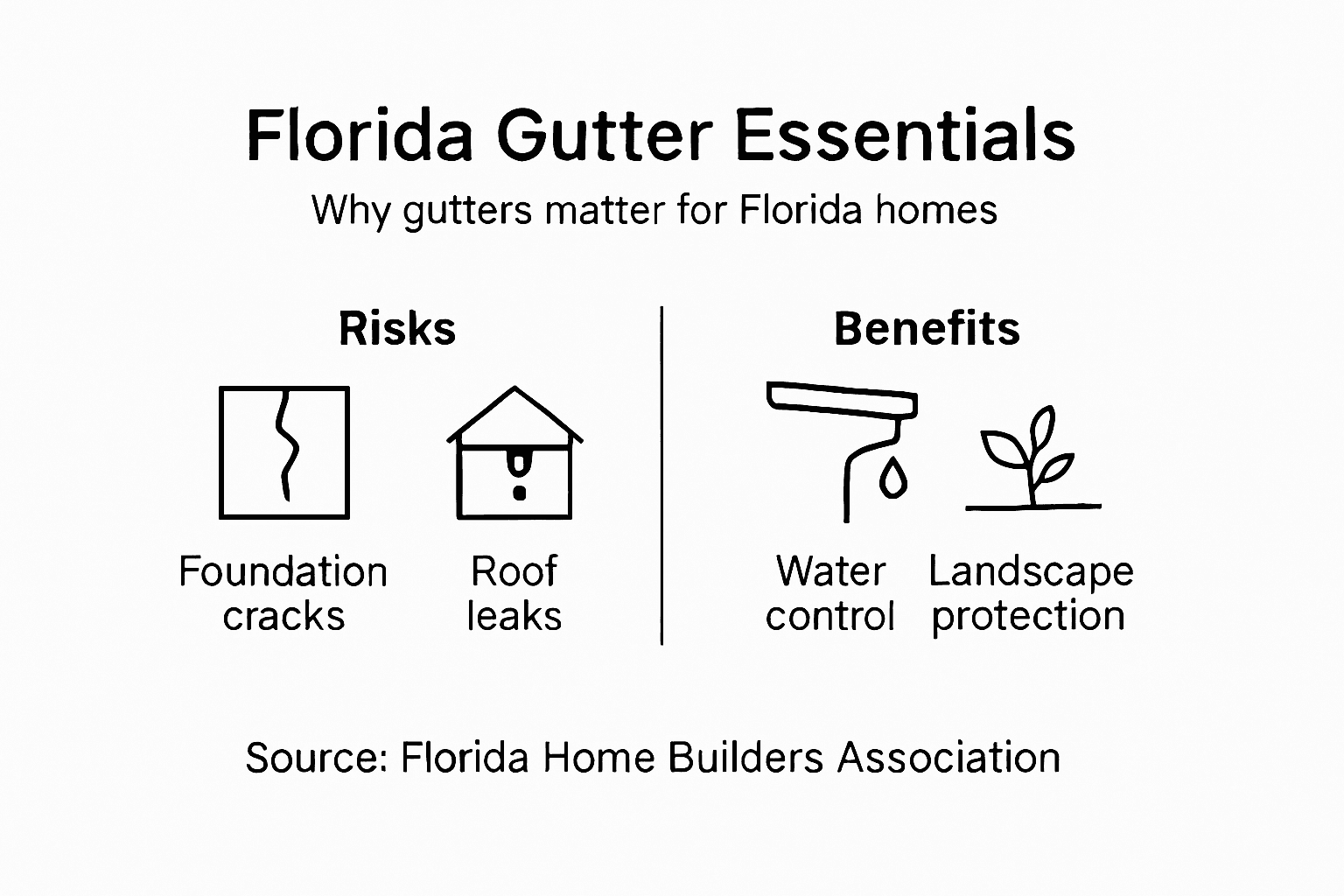 Florida Gutter Essentials

Why gutters matter for Florida homes

Risks

Foundation cracks

Roof leaks

Benefits

Water control

Landscape protection

Source: Florida Home Builders Association