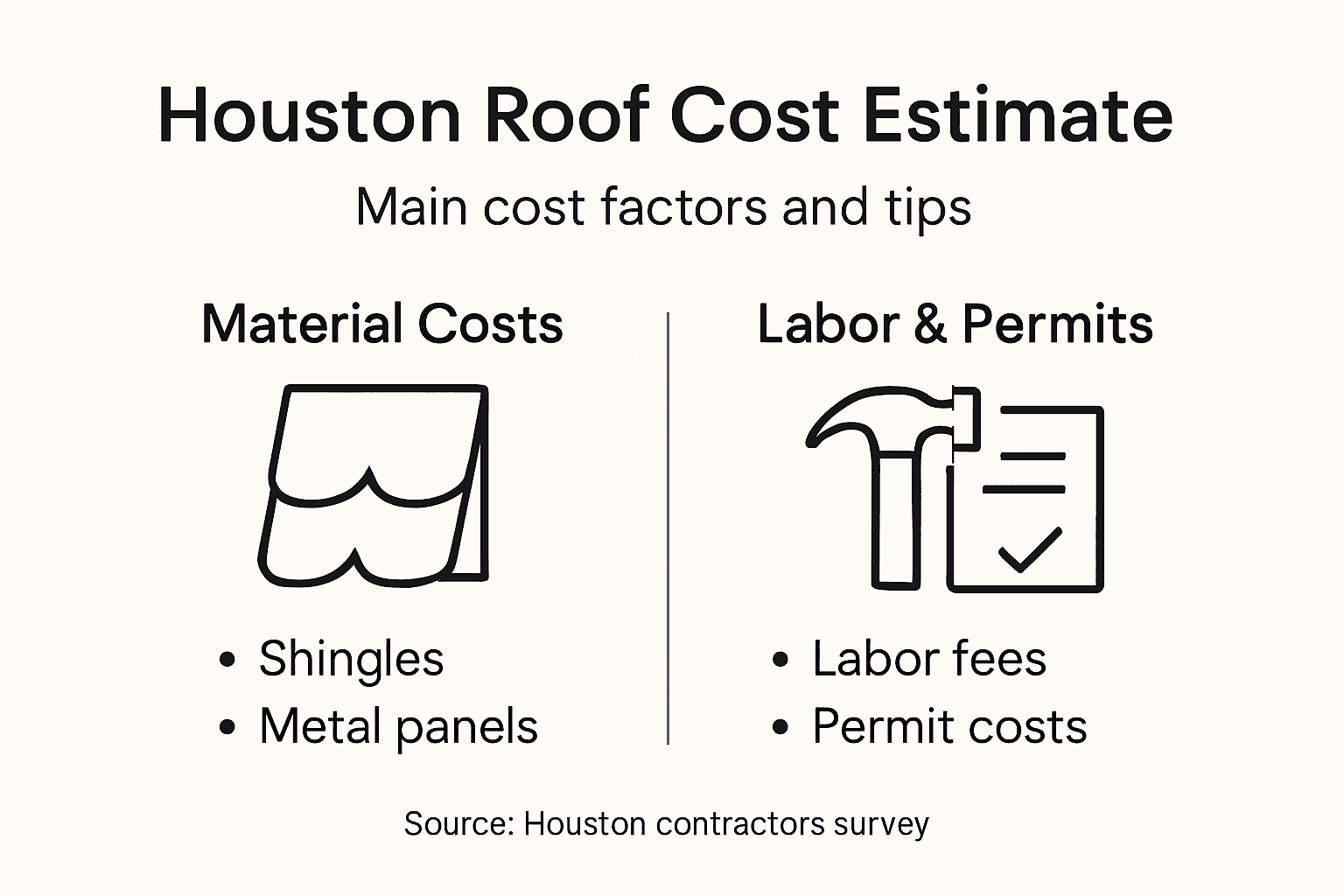 Houston Roof Cost Estimate

Main cost factors and tips

Material Costs

• Shingles
• Metal panels

Labor & Permits

• Labor fees
• Permit costs

Source: Houston contractors survey