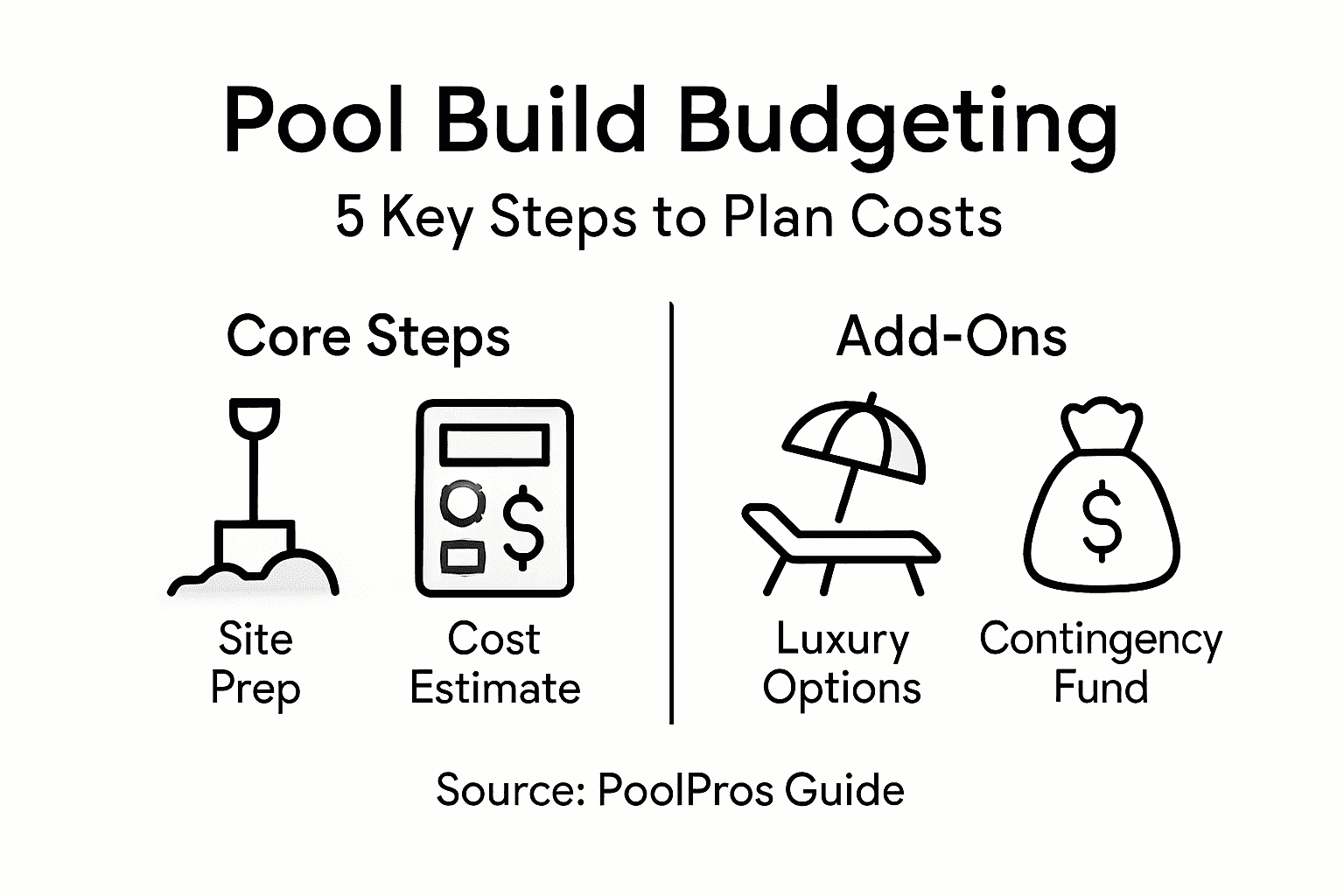 Pool Build Budgeting

5 Key Steps to Plan Costs

Core Steps

$

Site Prep

Cost Estimate

Add-Ons

$

Luxury Options

Contingency Fund

Source: PoolPros Guide