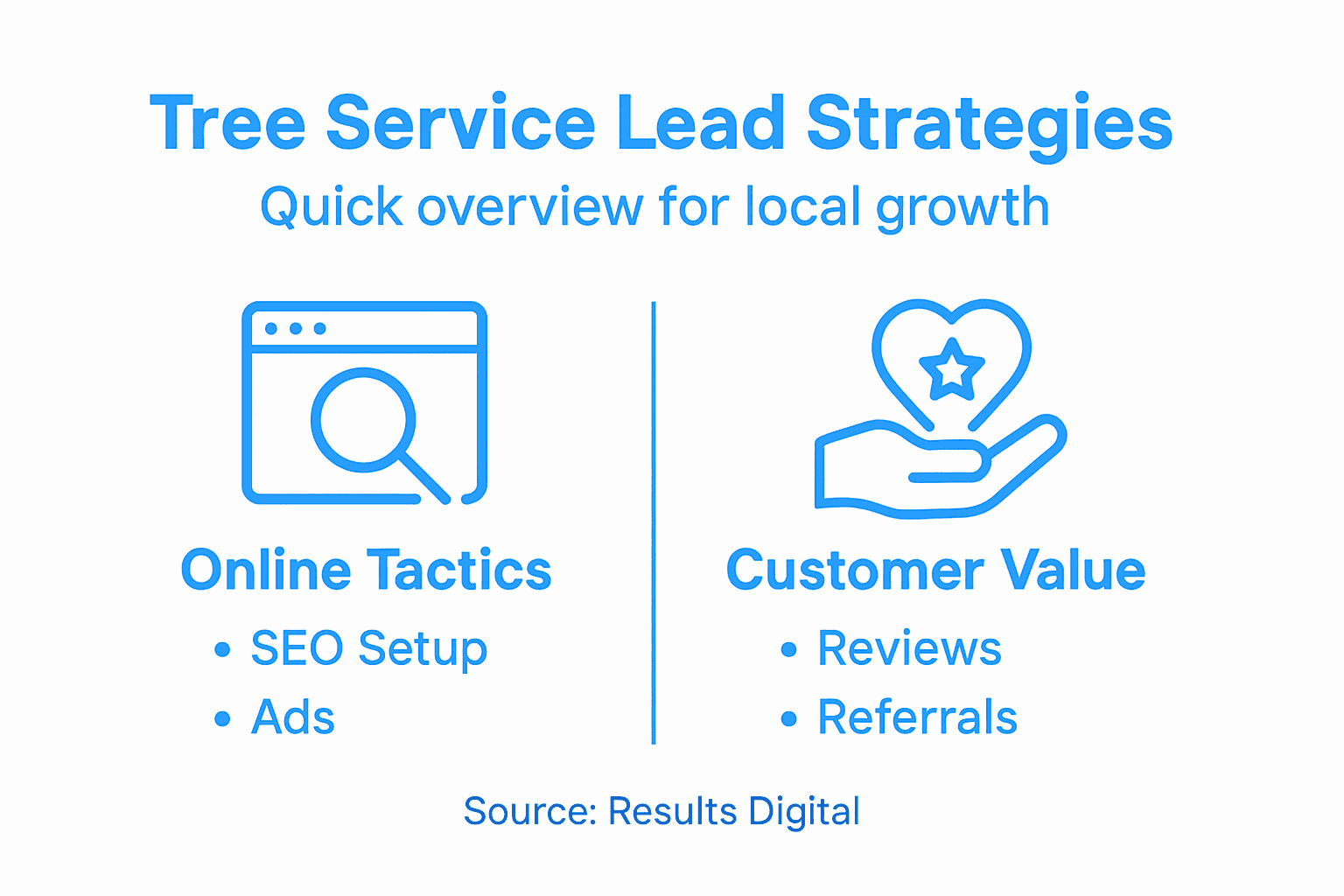 Tree Service Lead Strategies

Quick overview for local growth

Online Tactics

• SEO Setup
• Ads

Customer Value

• Reviews
• Referrals

Source: Results Digital