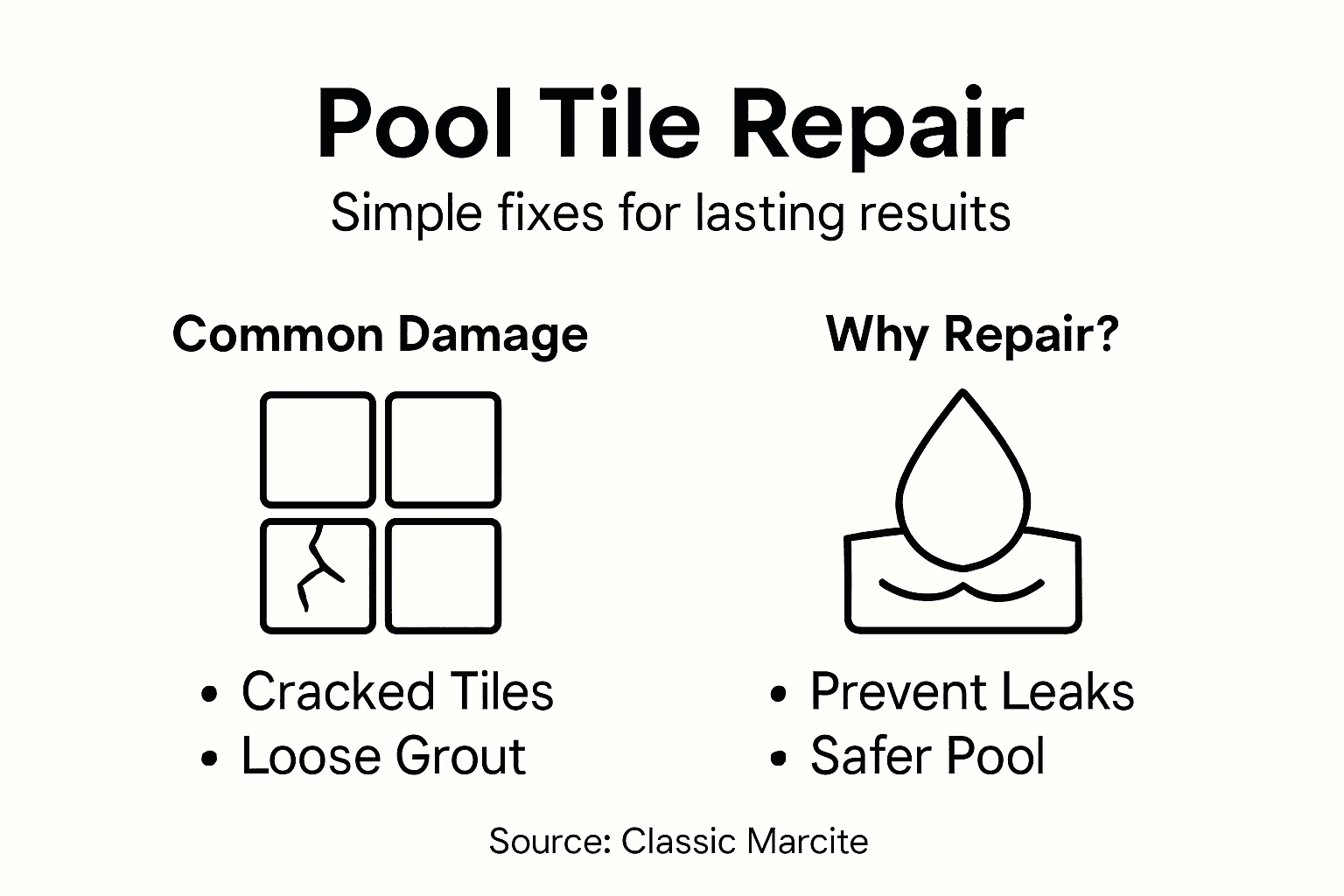 Pool Tile Repair

Simple fixes for lasting resuits

Common Damage

• Cracked Tiles
• Loose Grout

Why Repair?

• Prevent Leaks
• Safer Pool

Source: Classic Marcite