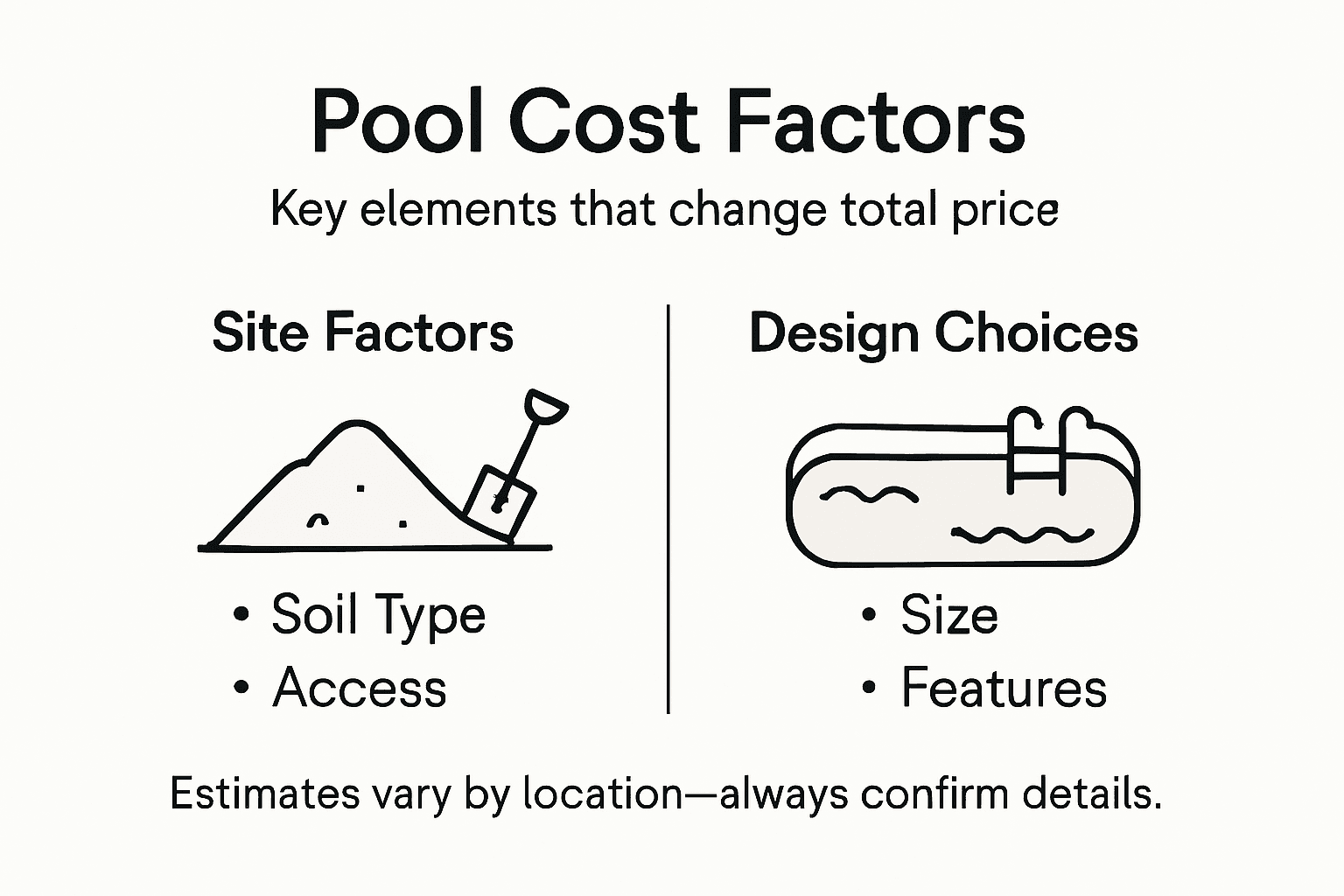 Pool Cost Factors

Key elements that change total price

Site Factors

• Soil Type
• Access

Design Choices

• Size
• Features

Estimates vary by location—always confirm details.