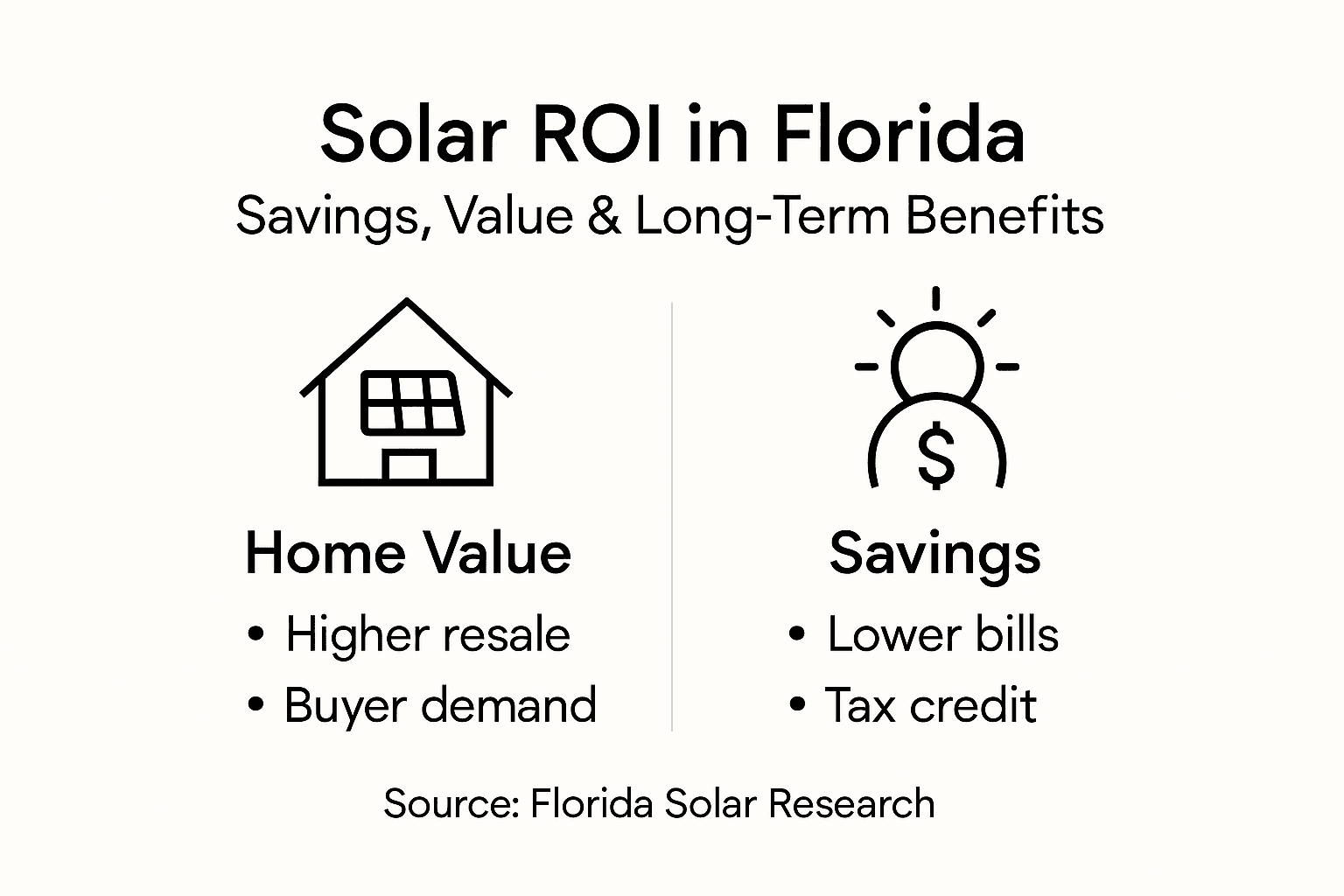 Solar ROI in Florida
Savings, Value & Long-Term Benefits

Home Value
• Higher resale
• Buyer demand

$

Savings
• Lower bills
• Tax credit

Source: Florida Solar Research