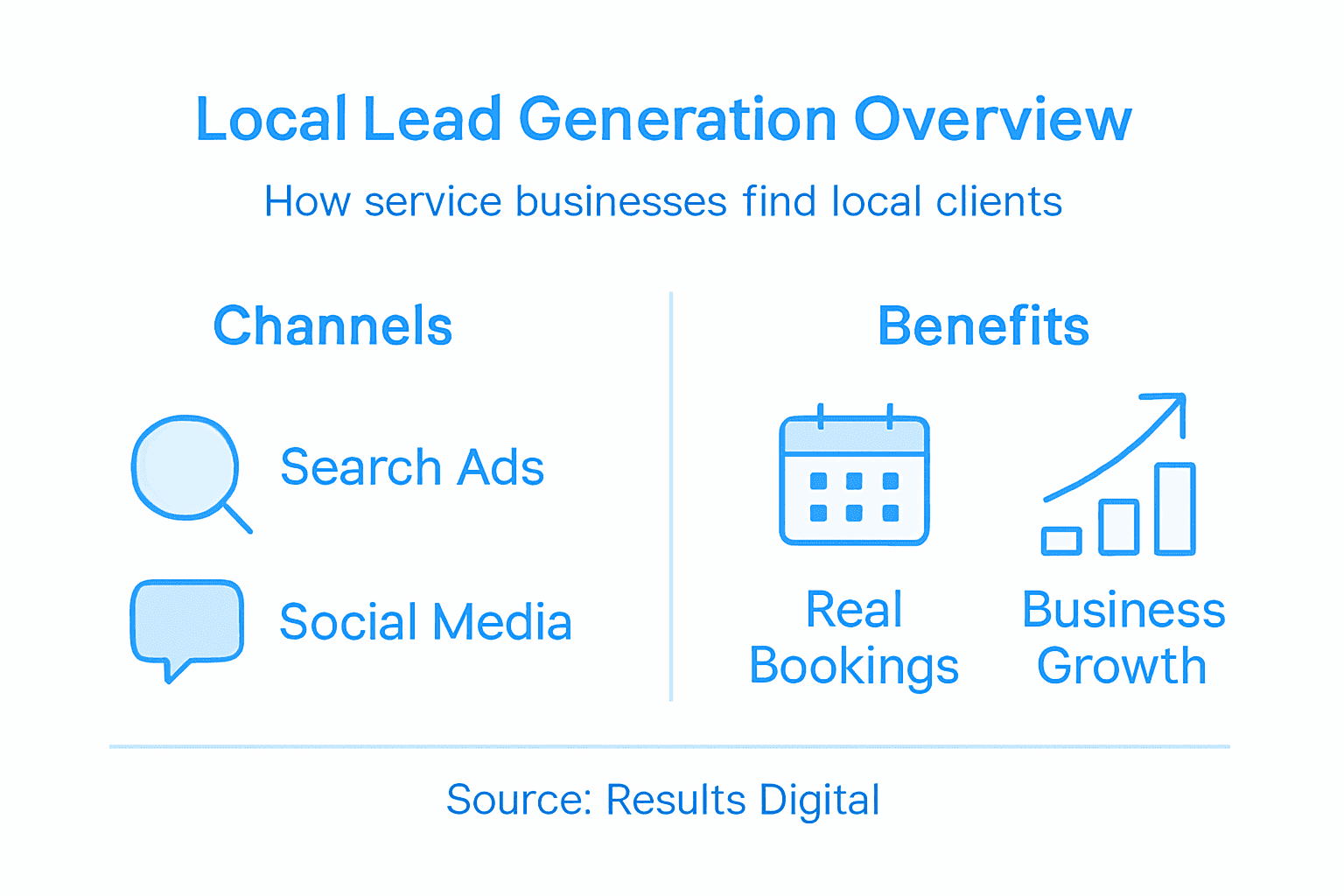 Local Lead Generation Overview

How service businesses find local clients

Channels

Search Ads

Social Media

Benefits

Real Bookings

Business Growth

Source: Results Digital