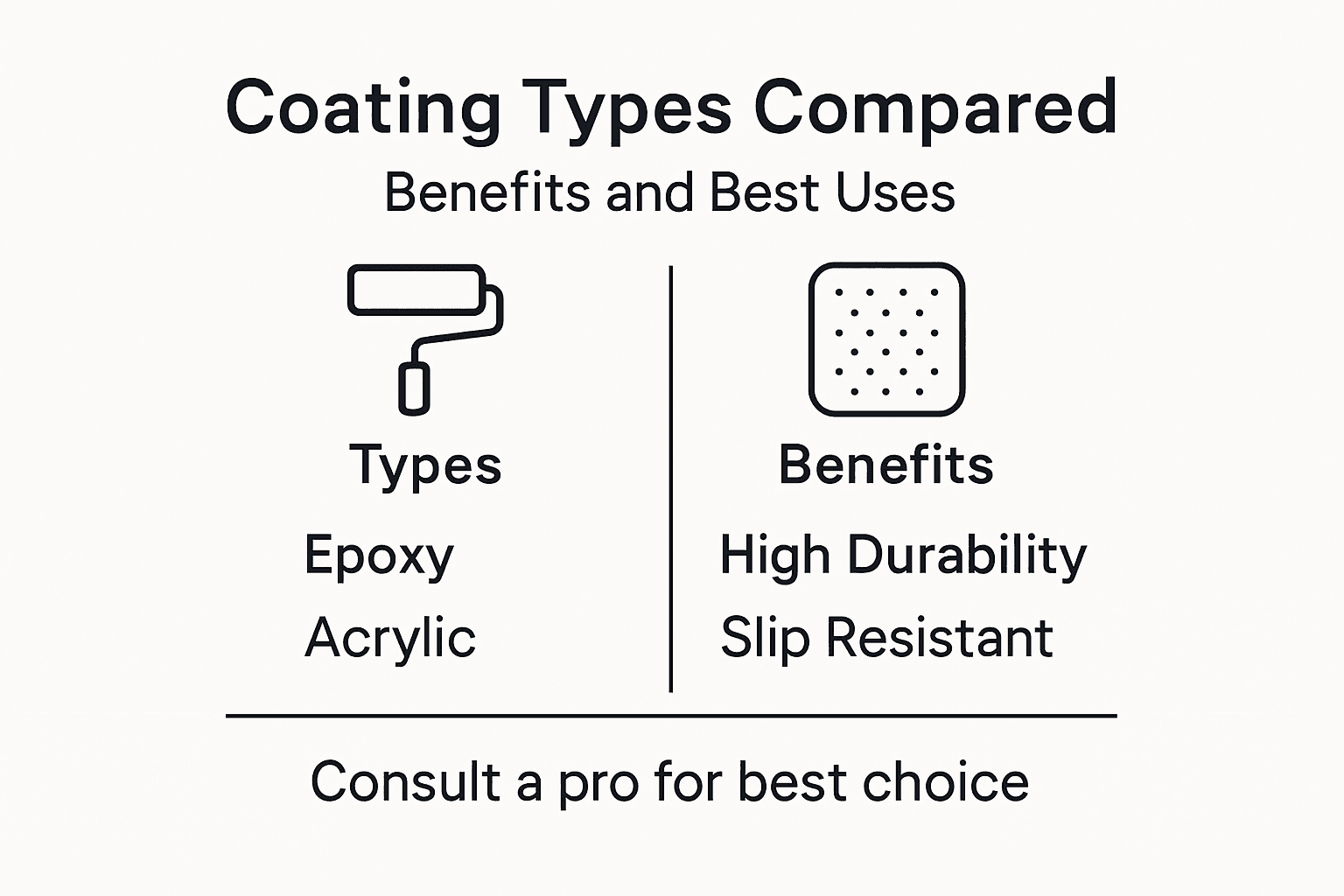 Coating Types Compared

Benefits and Best Uses

Types

Epoxy

Acrylic

Benefits

High Durability

Slip Resistant

Consult a pro for best choice