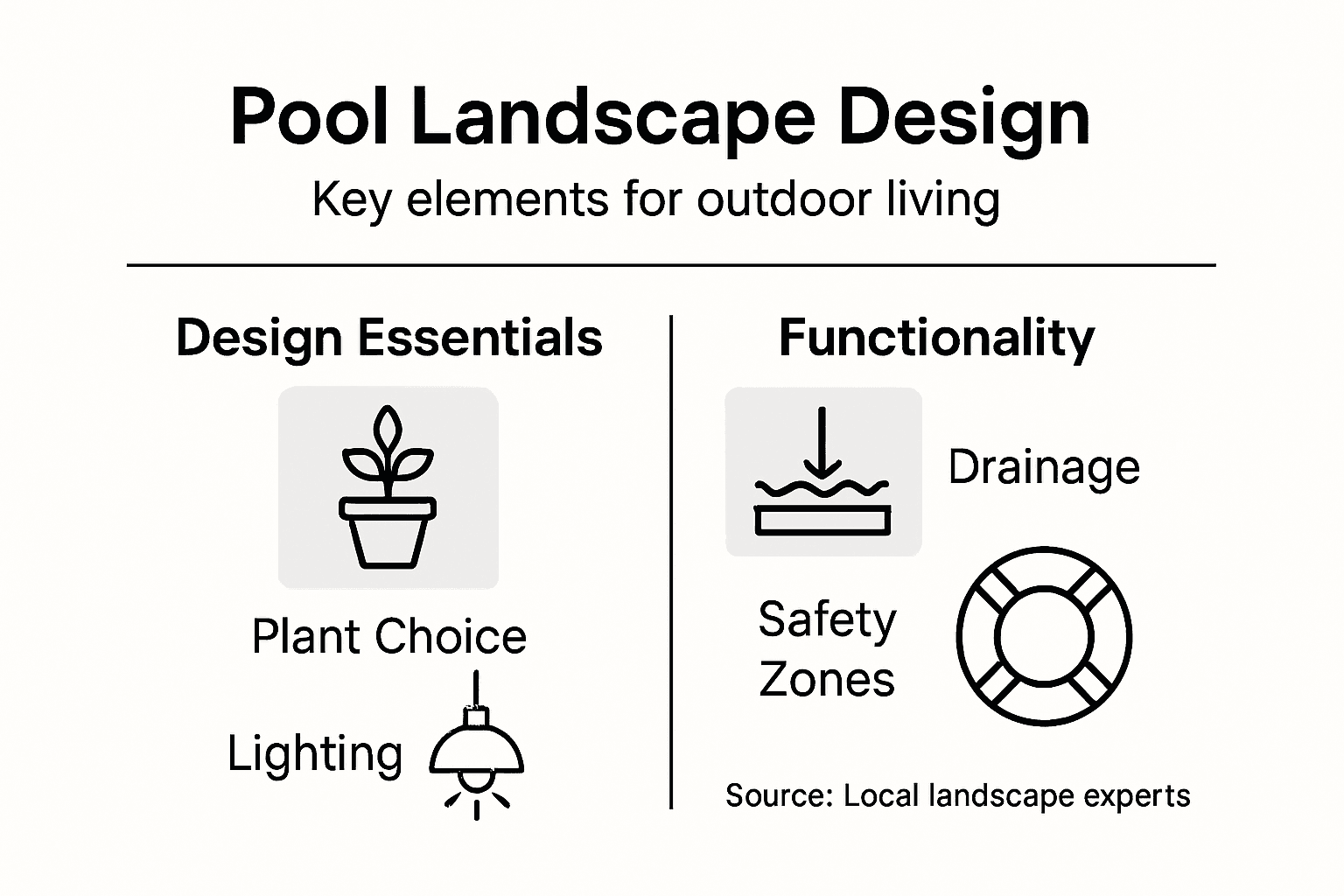 Pool Landscape Design
Key elements for outdoor living

Design Essentials

Plant Choice

Lighting

Functionality

Drainage

Safety Zones

Source: Local landscape experts