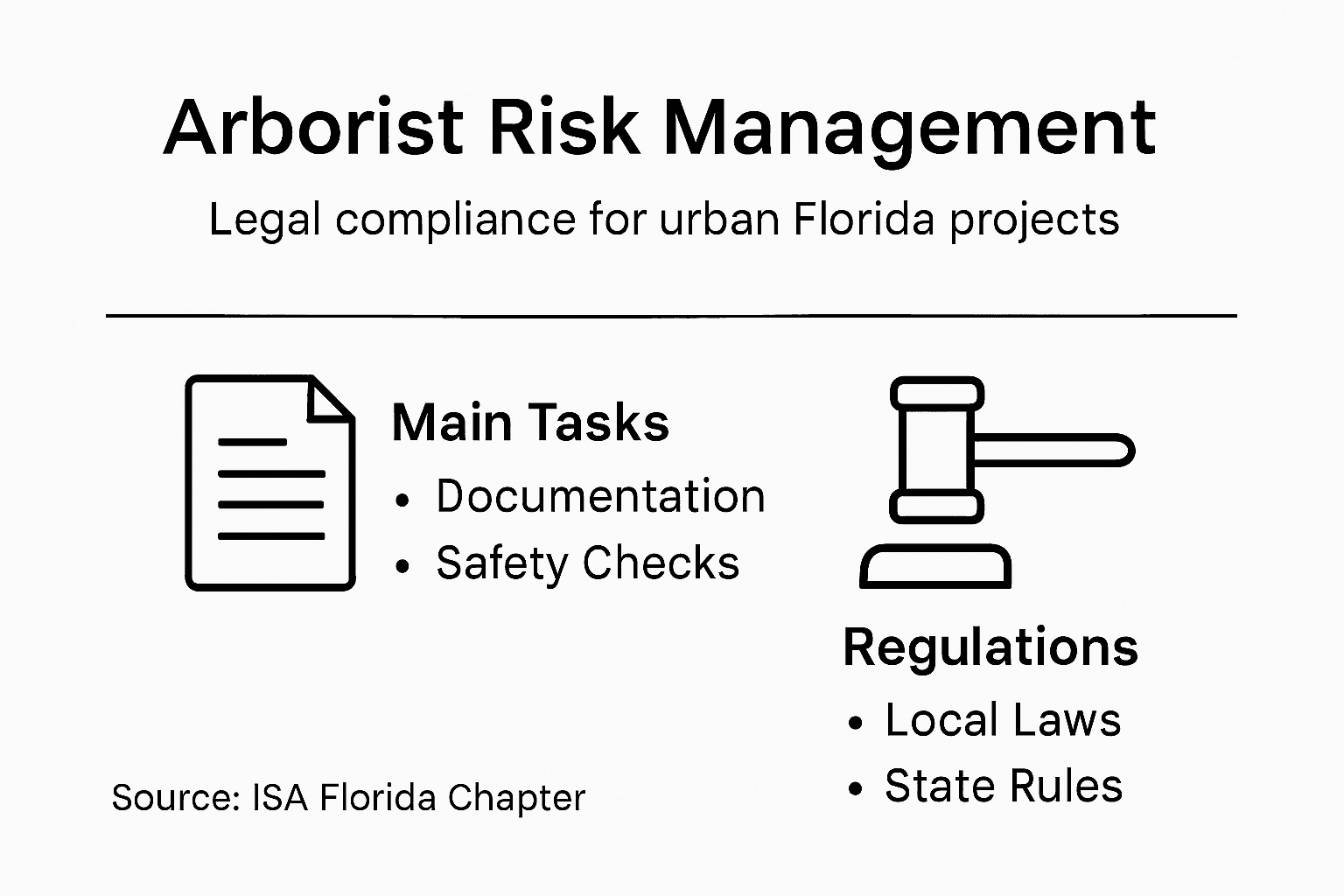 Arborist Risk Management

Legal compliance for urban Florida projects

Main Tasks
• Documentation
• Safety Checks

Regulations
• Local Laws
• State Rules

Source: ISA Florida Chapter