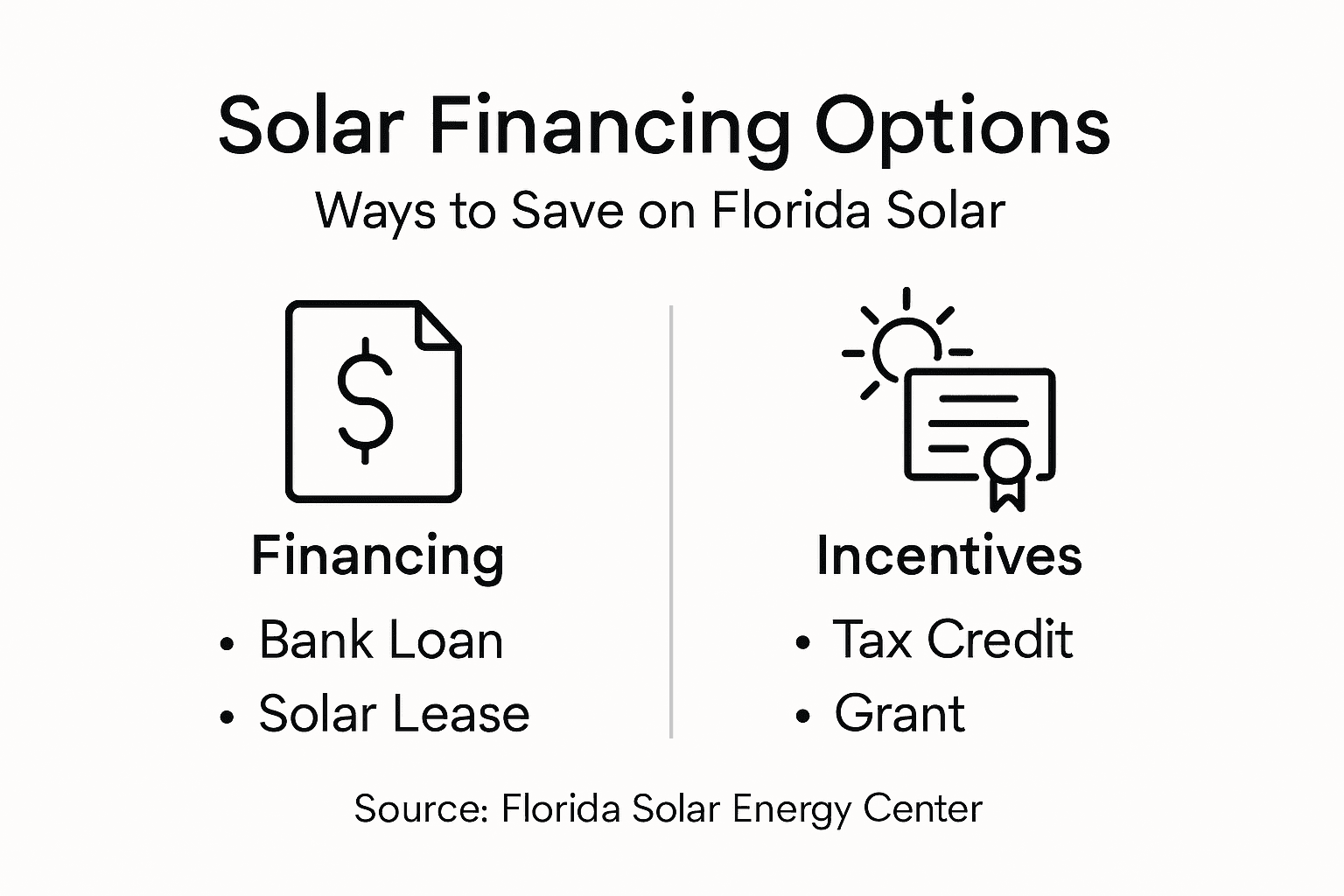 Solar Financing Options
Ways to Save on Florida Solar

$

Financing
• Bank Loan
• Solar Lease

Incentives
• Tax Credit
• Grant

Source: Florida Solar Energy Center