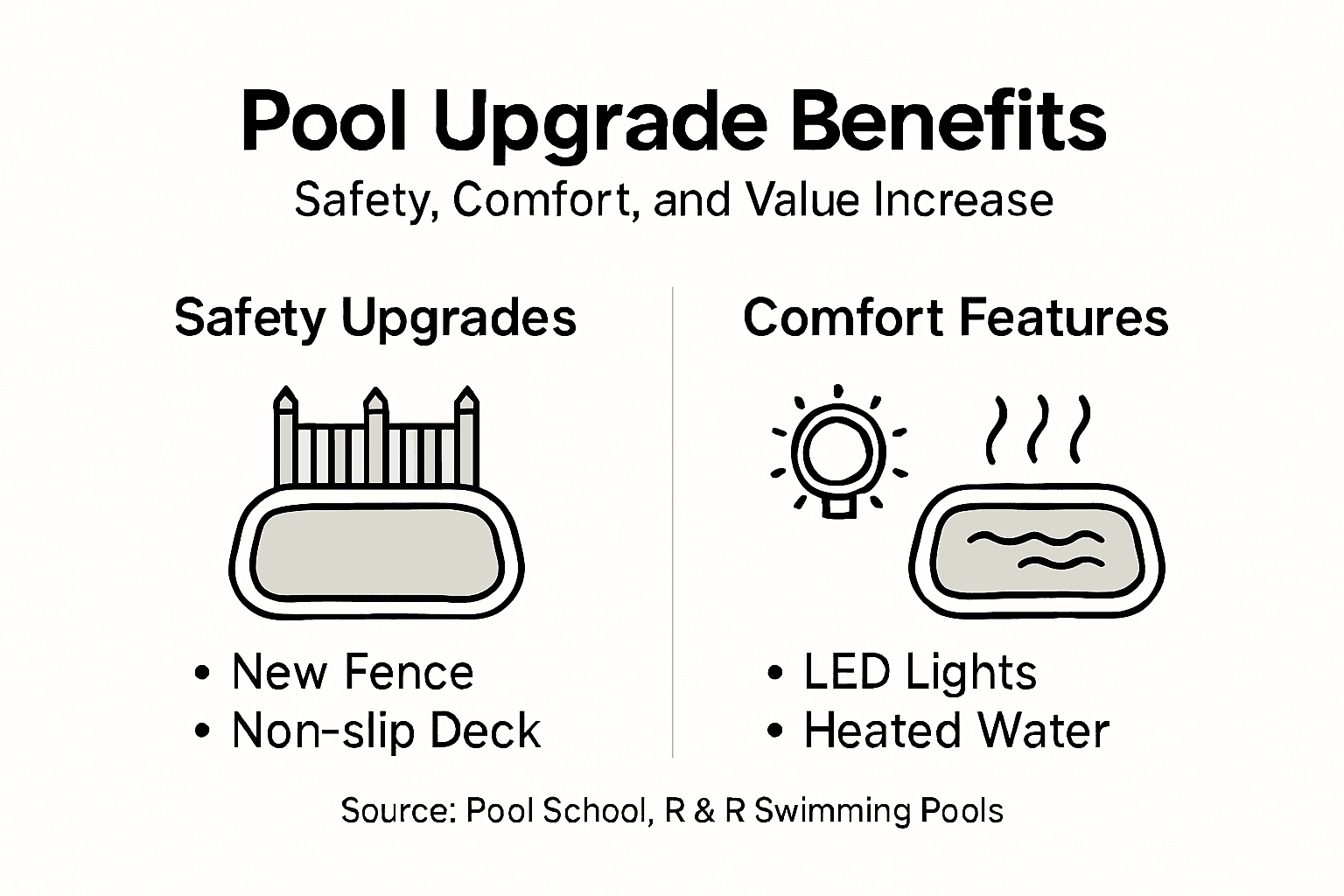 Pool Upgrade Benefits
Safety, Comfort, and Value Increase

Safety Upgrades

• New Fence
• Non-slip Deck

Comfort Features

• LED Lights
• Heated Water

Source: Pool School, R & R Swimming Pools