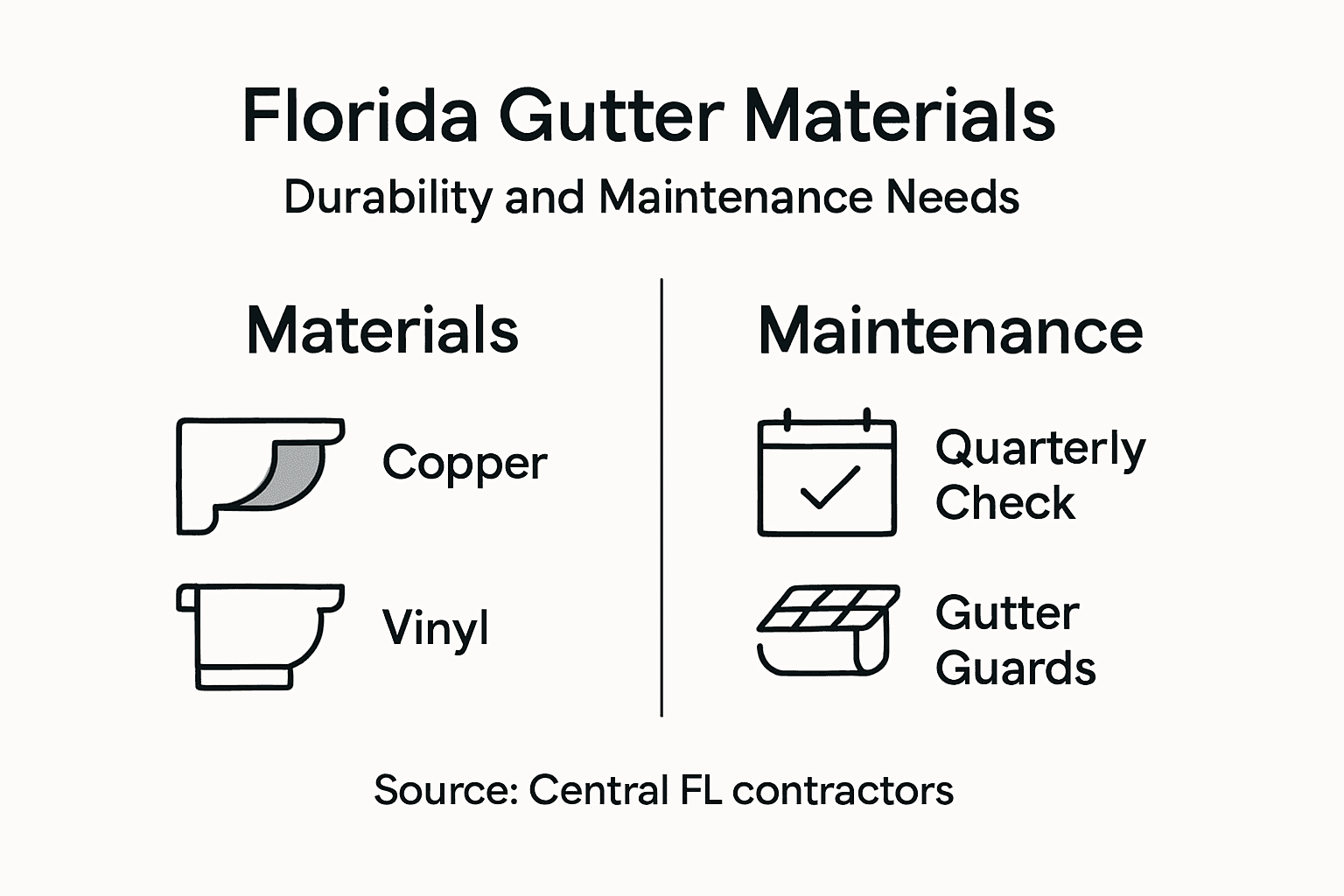 Florida Gutter Materials
Durability and Maintenance Needs

Materials

Copper

Vinyl

Maintenance

Quarterly Check

Gutter Guards

Source: Central FL contractors