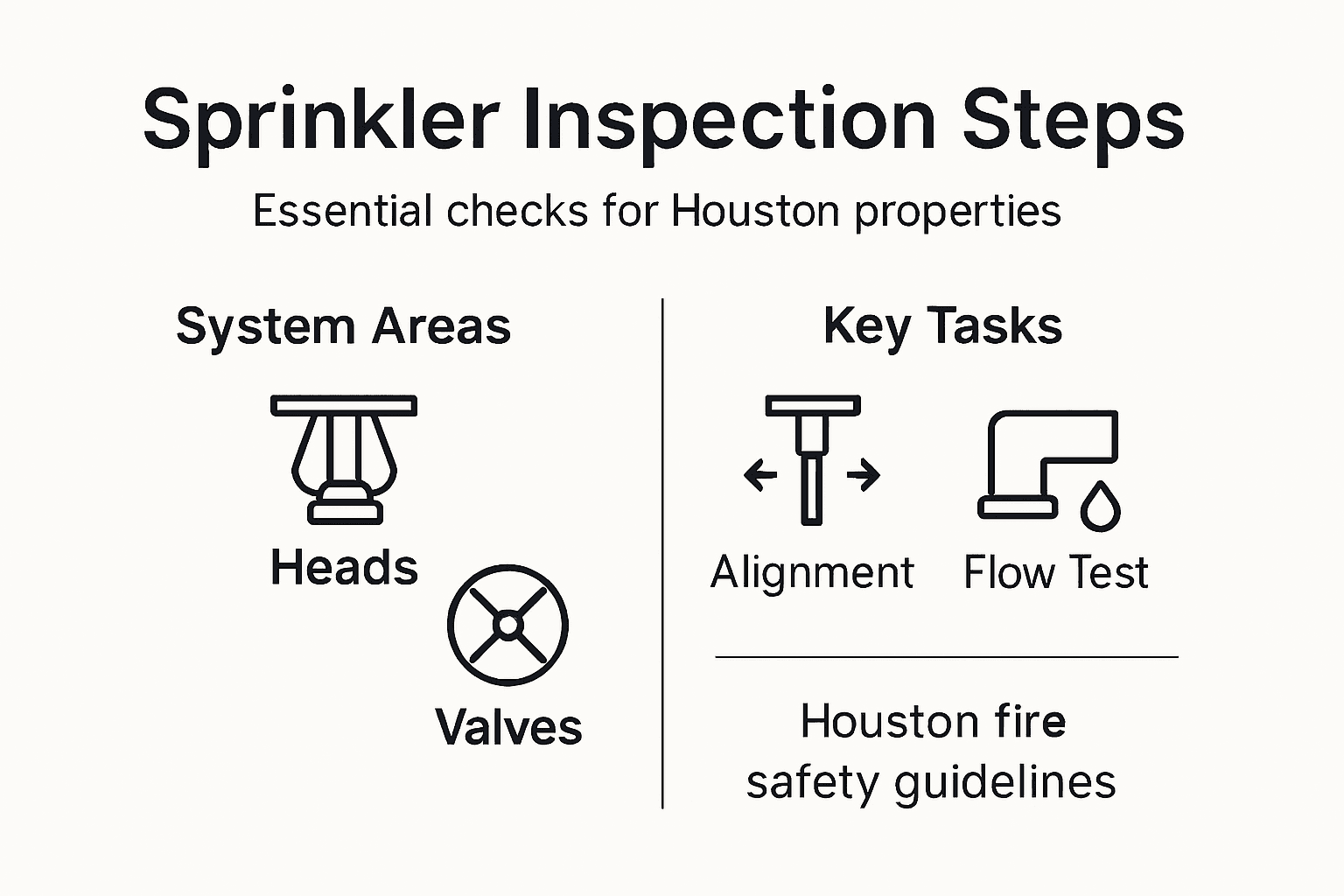 Sprinkler Inspection Steps

Essential checks for Houston properties

System Areas

Heads

Valves

Key Tasks

Alignment

Flow Test

Houston fire safety guidelines