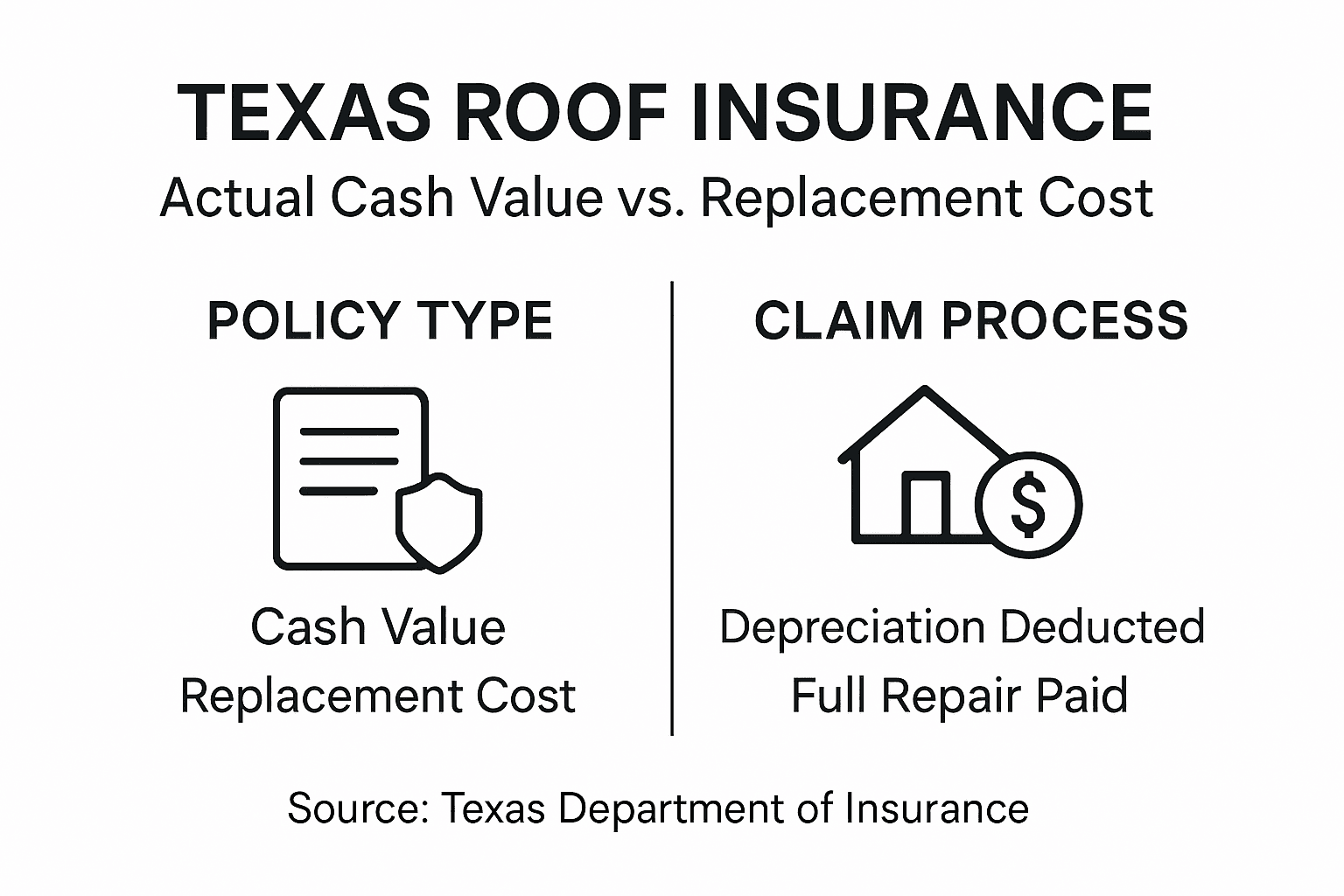 TEXAS ROOF INSURANCE
Actual Cash Value vs. Replacement Cost

POLICY TYPE

Cash Value
Replacement Cost

CLAIM PROCESS

$

Depreciation Deducted
Full Repair Paid

Source: Texas Department of Insurance