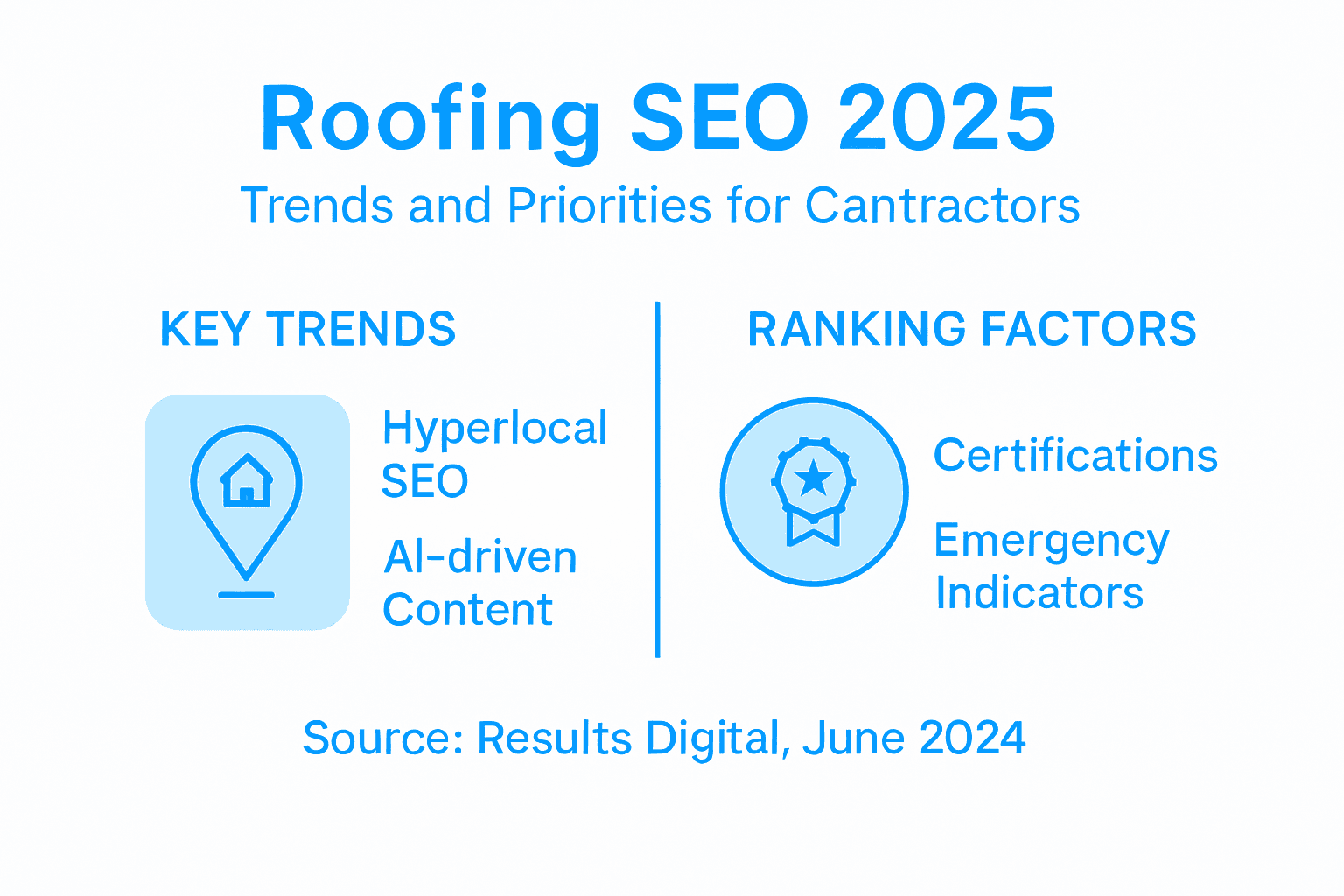 Roofing SEO 2025

Trends and Priorities for Cantractors

KEY TRENDS

Hyperlocal SEO

AI-driven Content

RANKING FACTORS

Certifications

Emergency Indicators

Source: Results Digital, June 2024