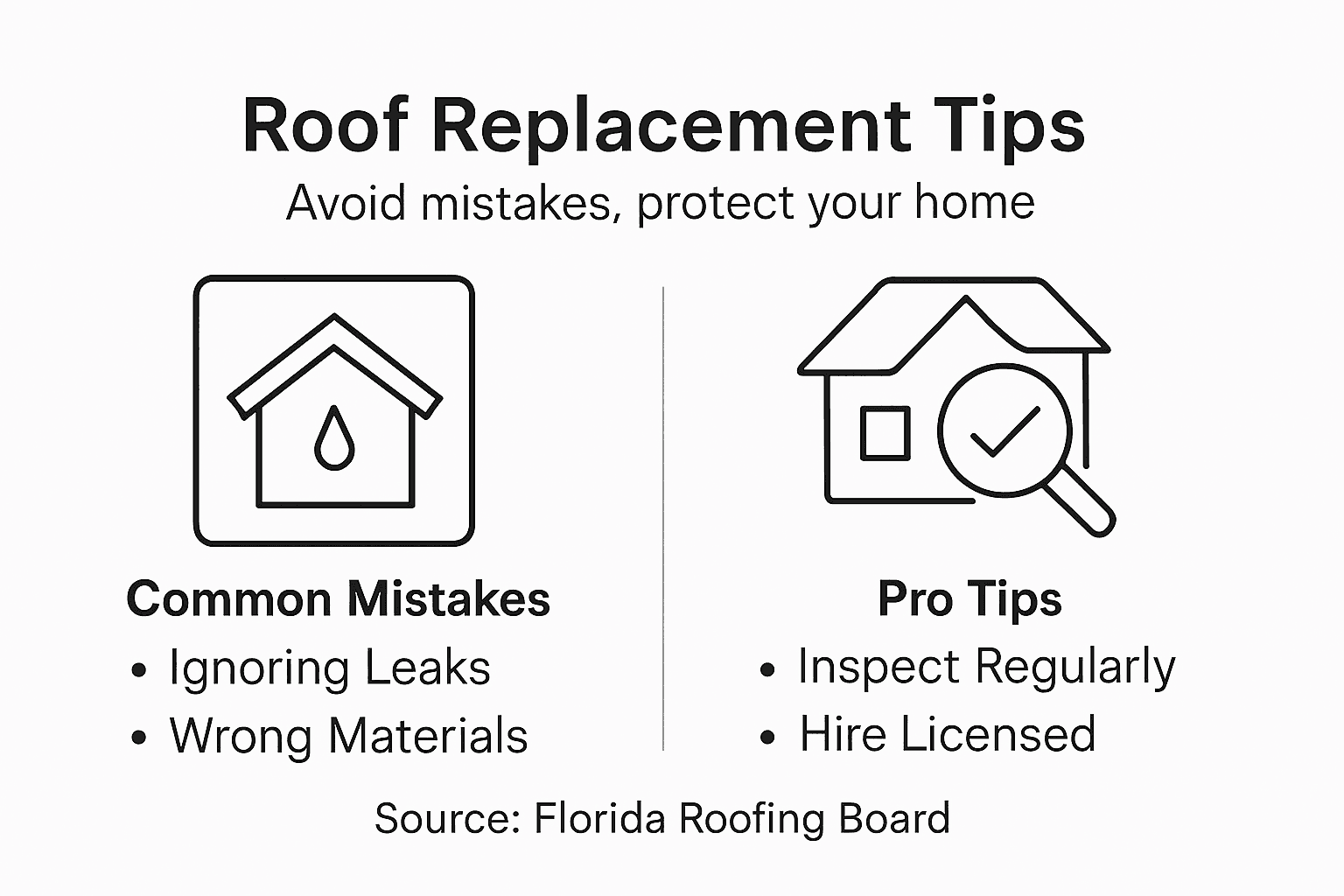 Roof Replacement Tips

Avoid mistakes, protect your home

Common Mistakes

• Ignoring Leaks
• Wrong Materials

Pro Tips

• Inspect Regularly
• Hire Licensed

Source: Florida Roofing Board