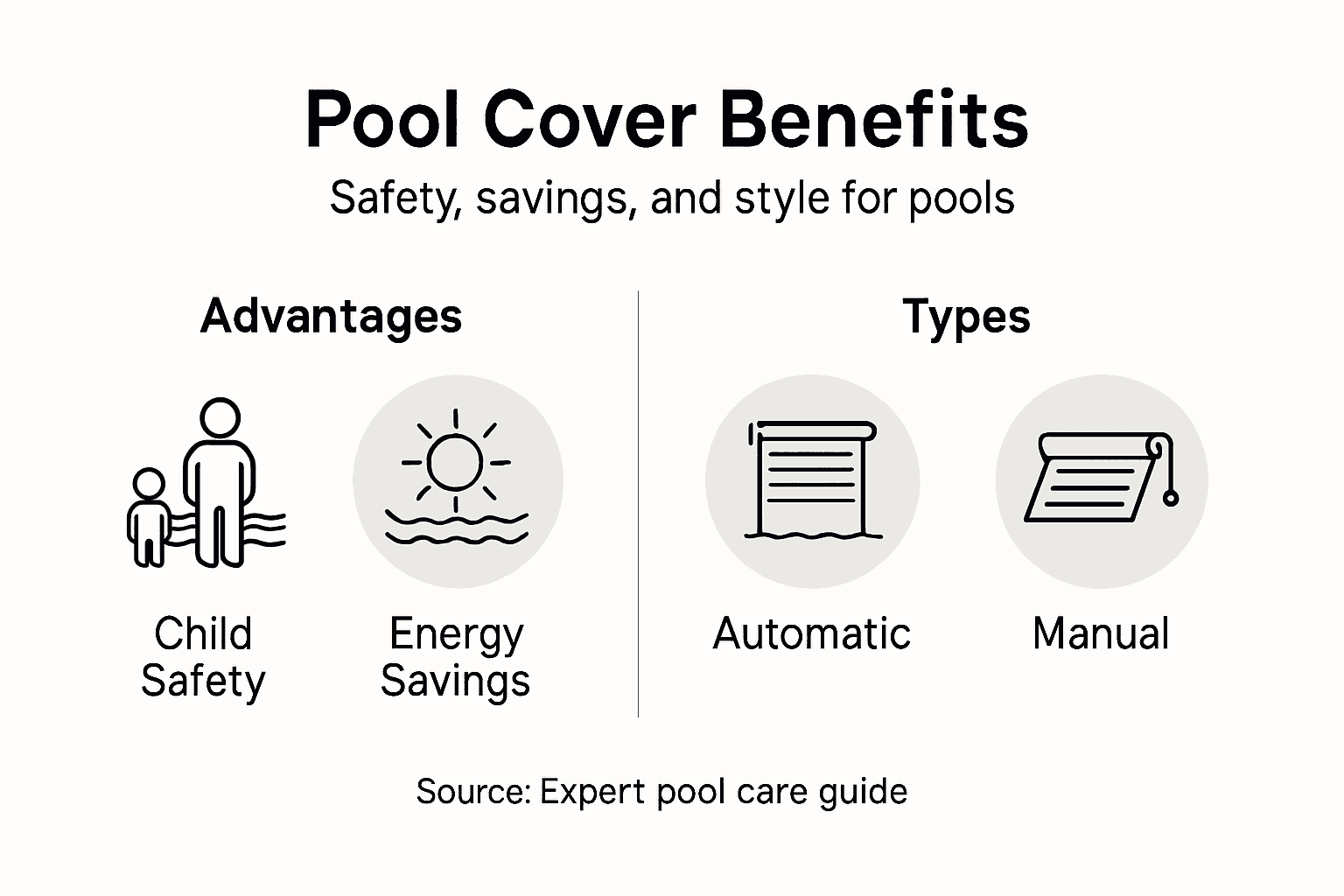 Pool Cover Benefits

Safety, savings, and style for pools

Advantages

Child Safety

Energy Savings

Types

Automatic

Manual

Source: Expert pool care guide