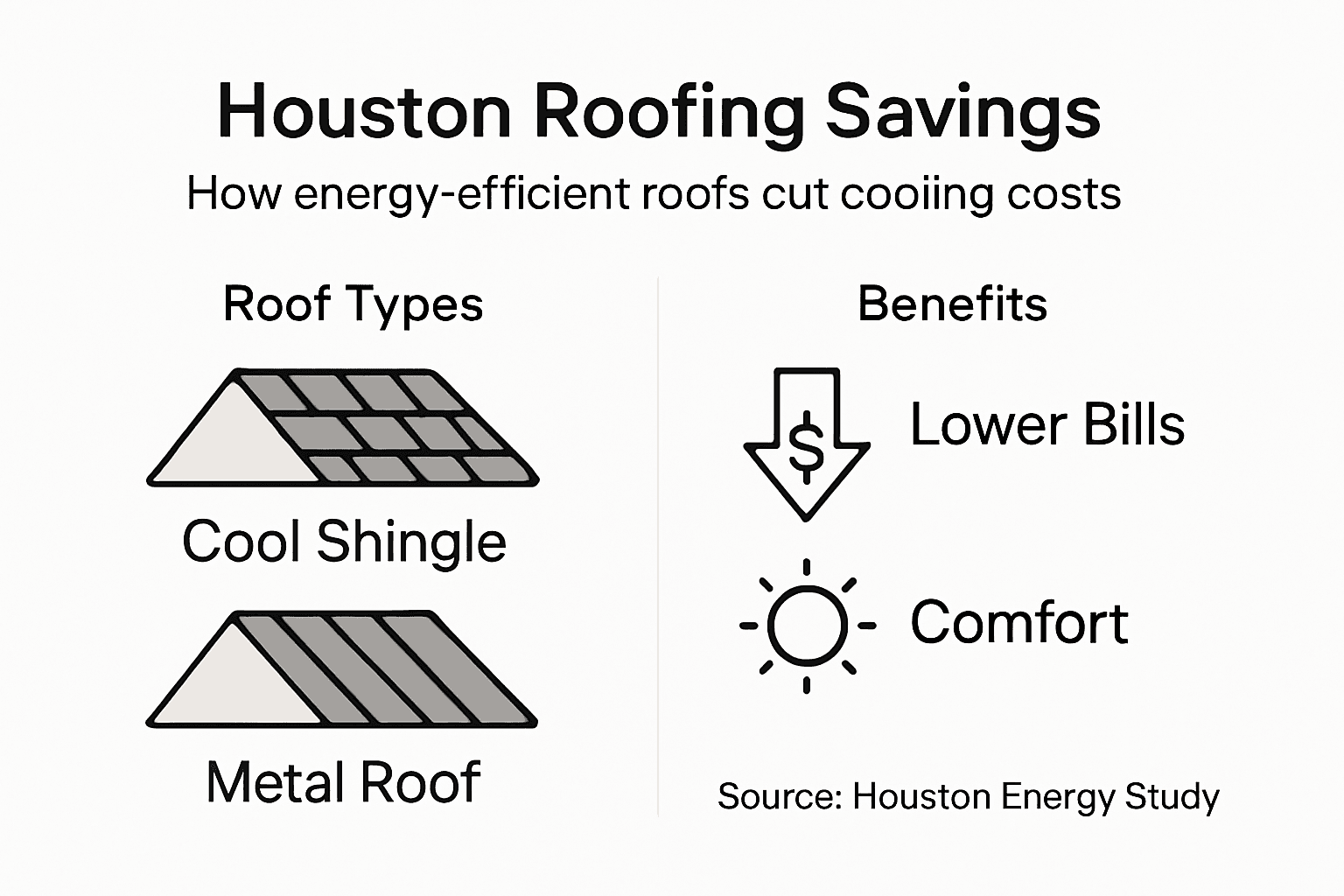 Houston Roofing Savings

How energy-efficient roofs cut cooiing costs

Roof Types

Cool Shingle

Metal Roof

Benefits

$

Lower Bills

Comfort

Source: Houston Energy Study