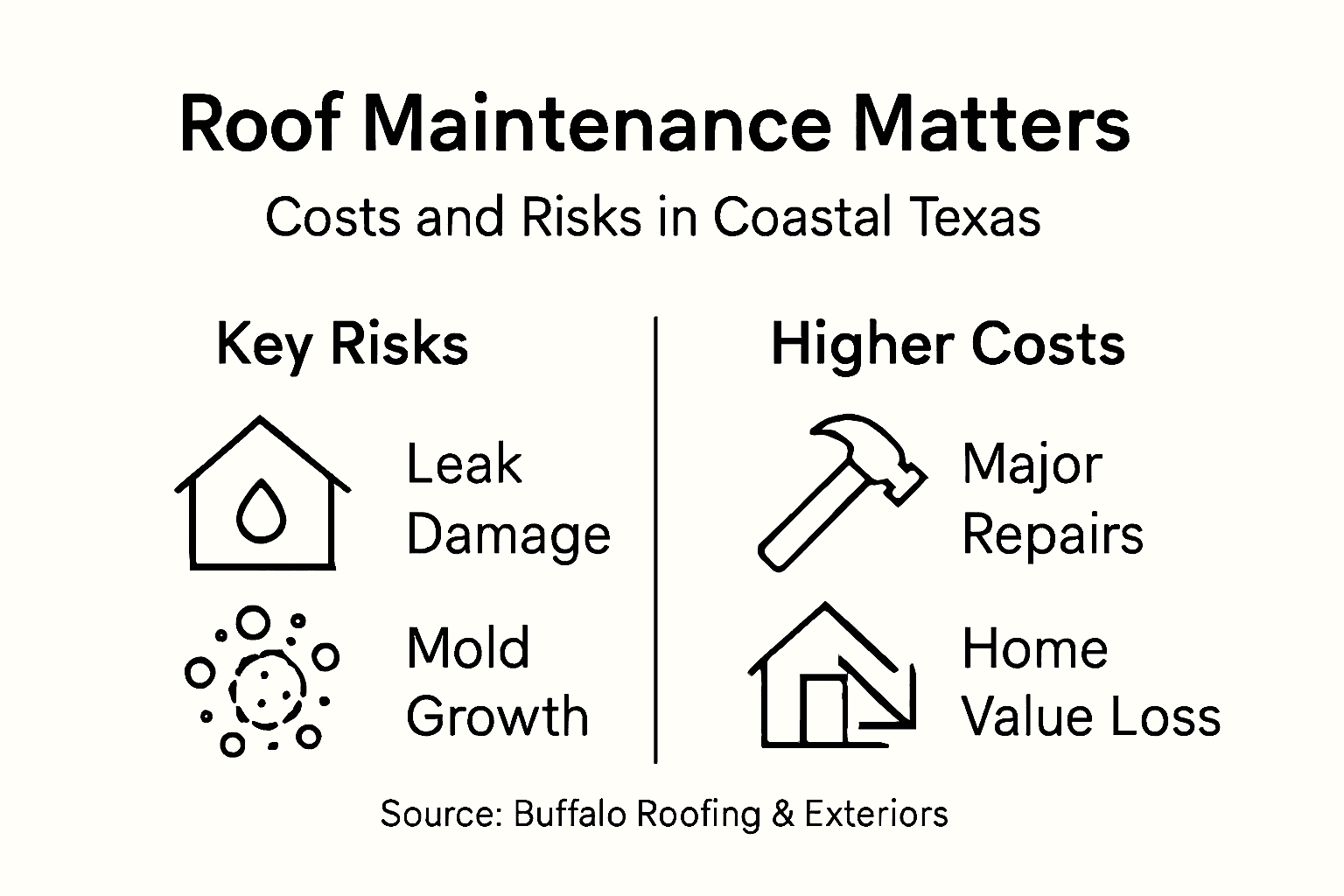 Roof Maintenance Matters

Costs and Risks in Coastal Texas

Key Risks

Leak Damage

Mold Growth

Higher Costs

Major Repairs

Home Value Loss

Source: Buffalo Roofing & Exteriors