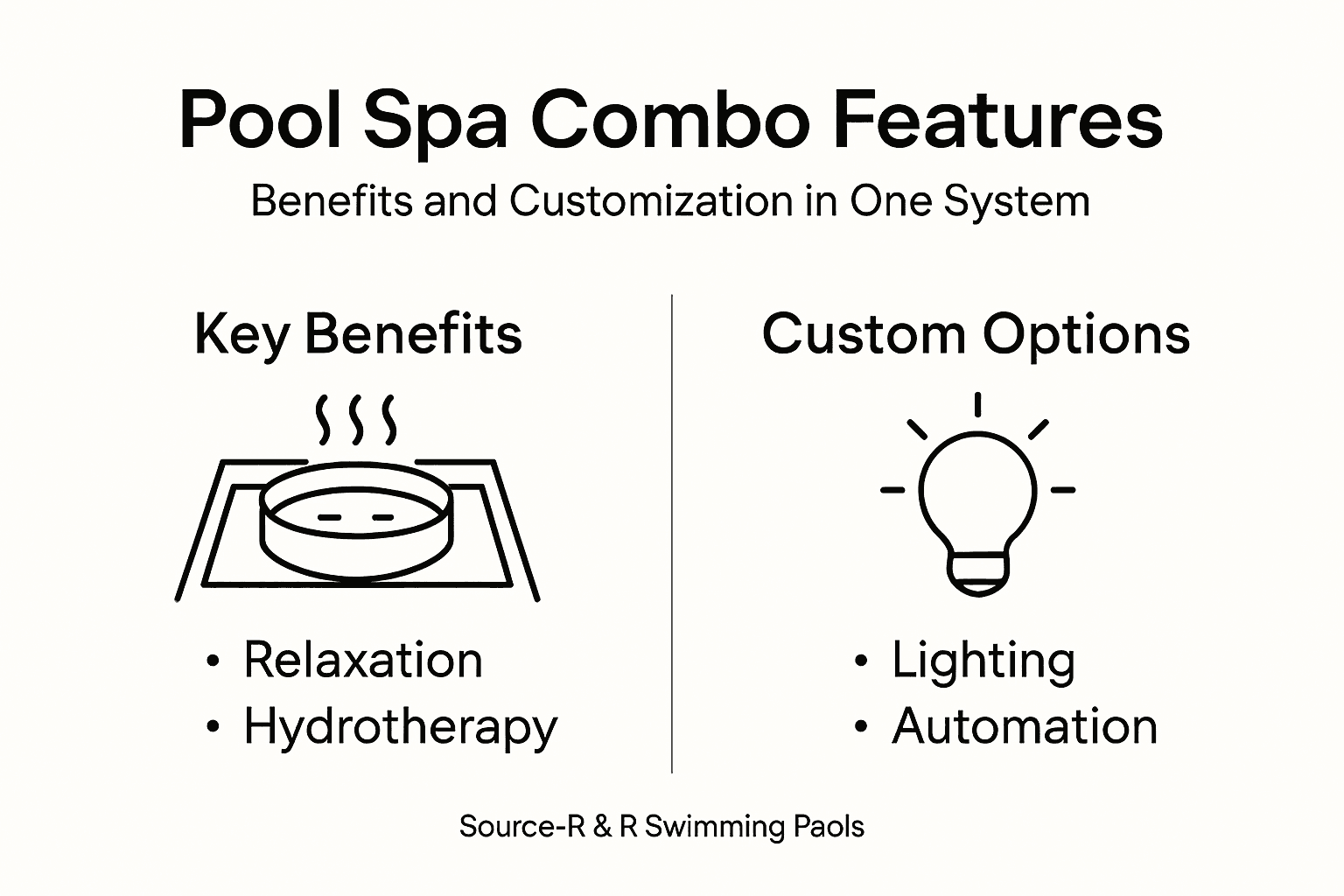 Pool Spa Combo Features

Benefits and Customization in One System

Key Benefits

• Relaxation
• Hydrotherapy

Custom Options

• Lighting
• Automation

Source-R & R Swimming Paols