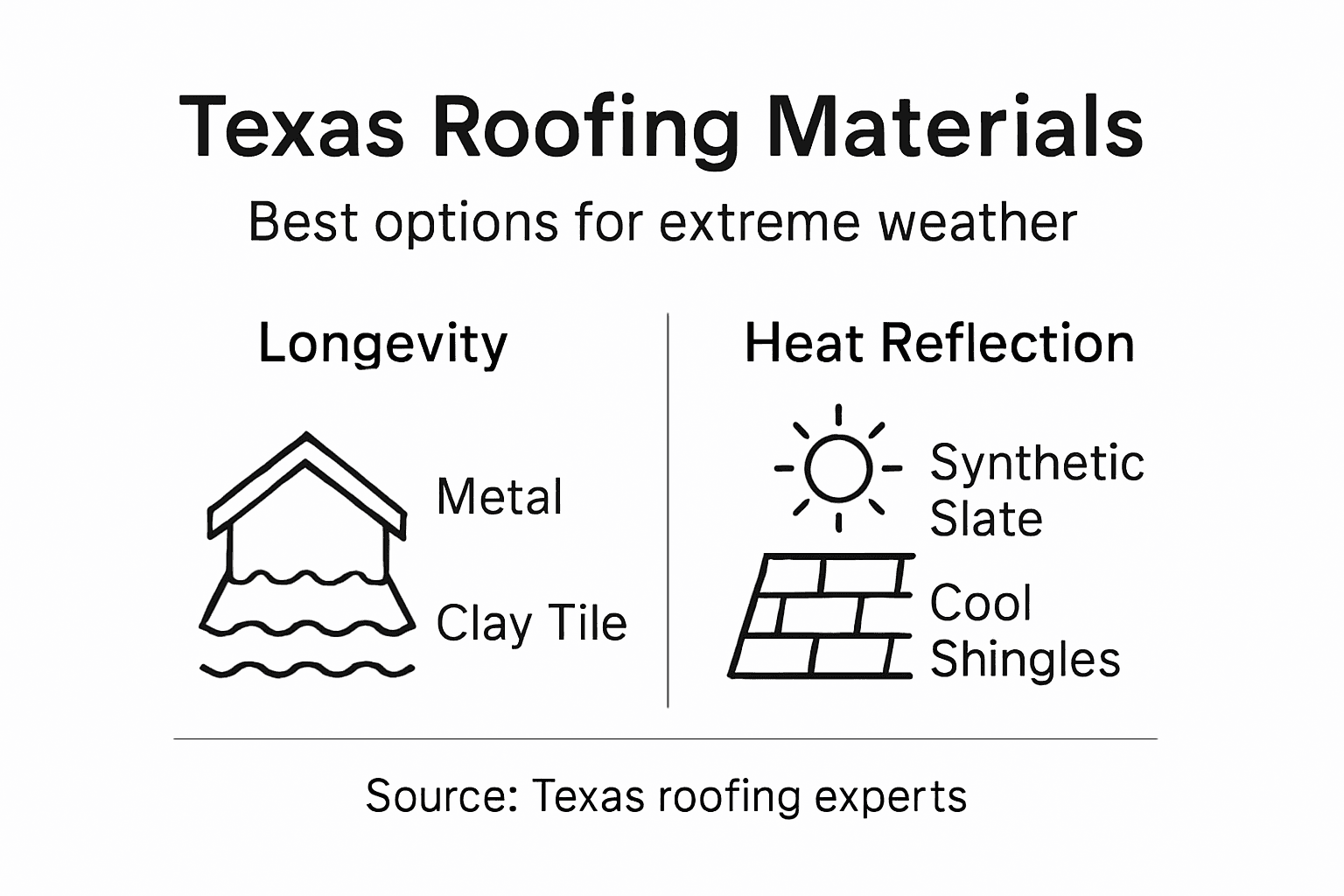 Texas Roofing Materials

Best options for extreme weather

Longevity

Metal

Clay Tile

Heat Reflection

Synthetic Slate

Cool Shingles

Source: Texas roofing experts