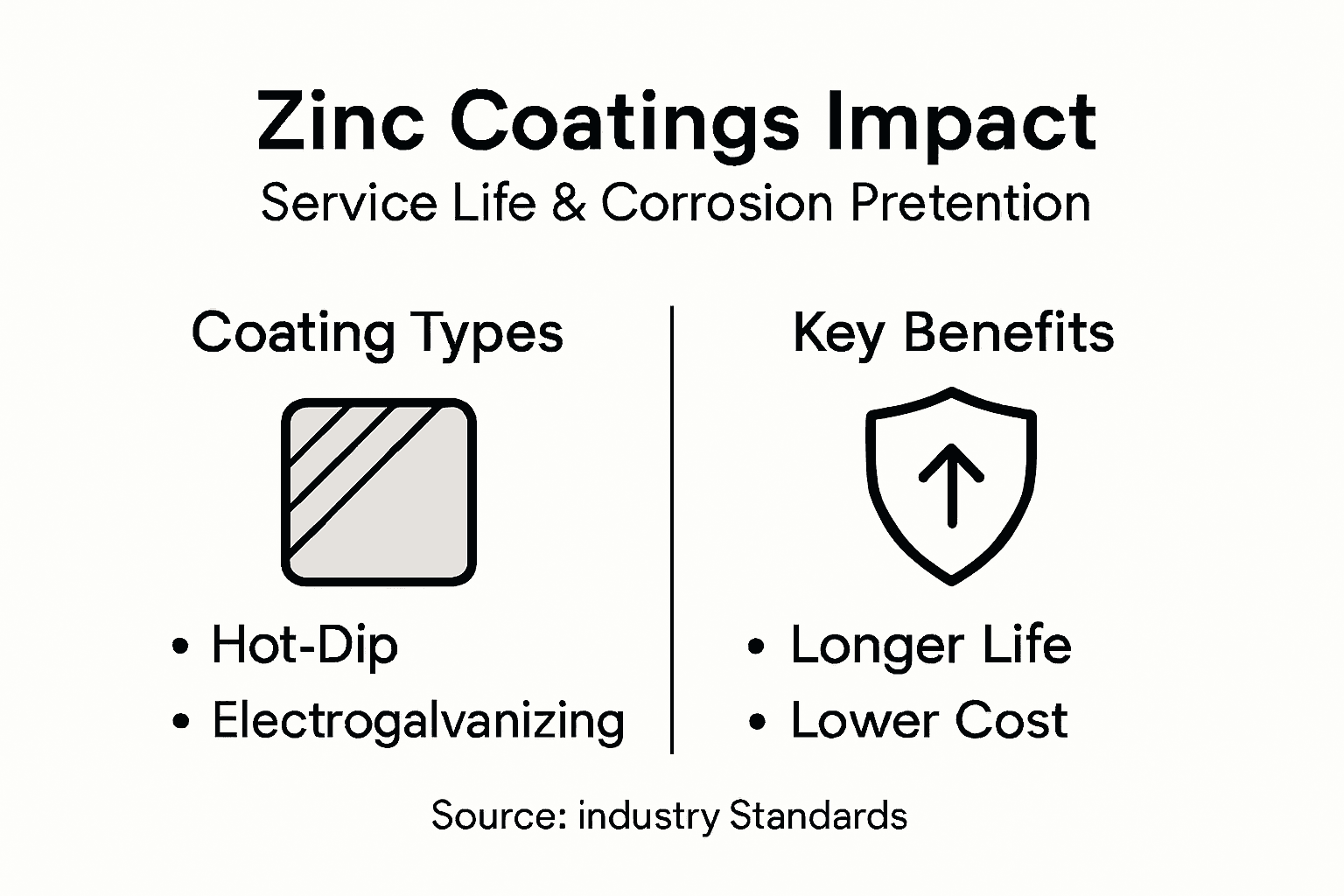 Zinc Coatings Impact
Service Life & Corrosion Pretention

Coating Types

• Hot-Dip
• Electrogalvanizing

Key Benefits

• Longer Life
• Lower Cost

Source: industry Standards