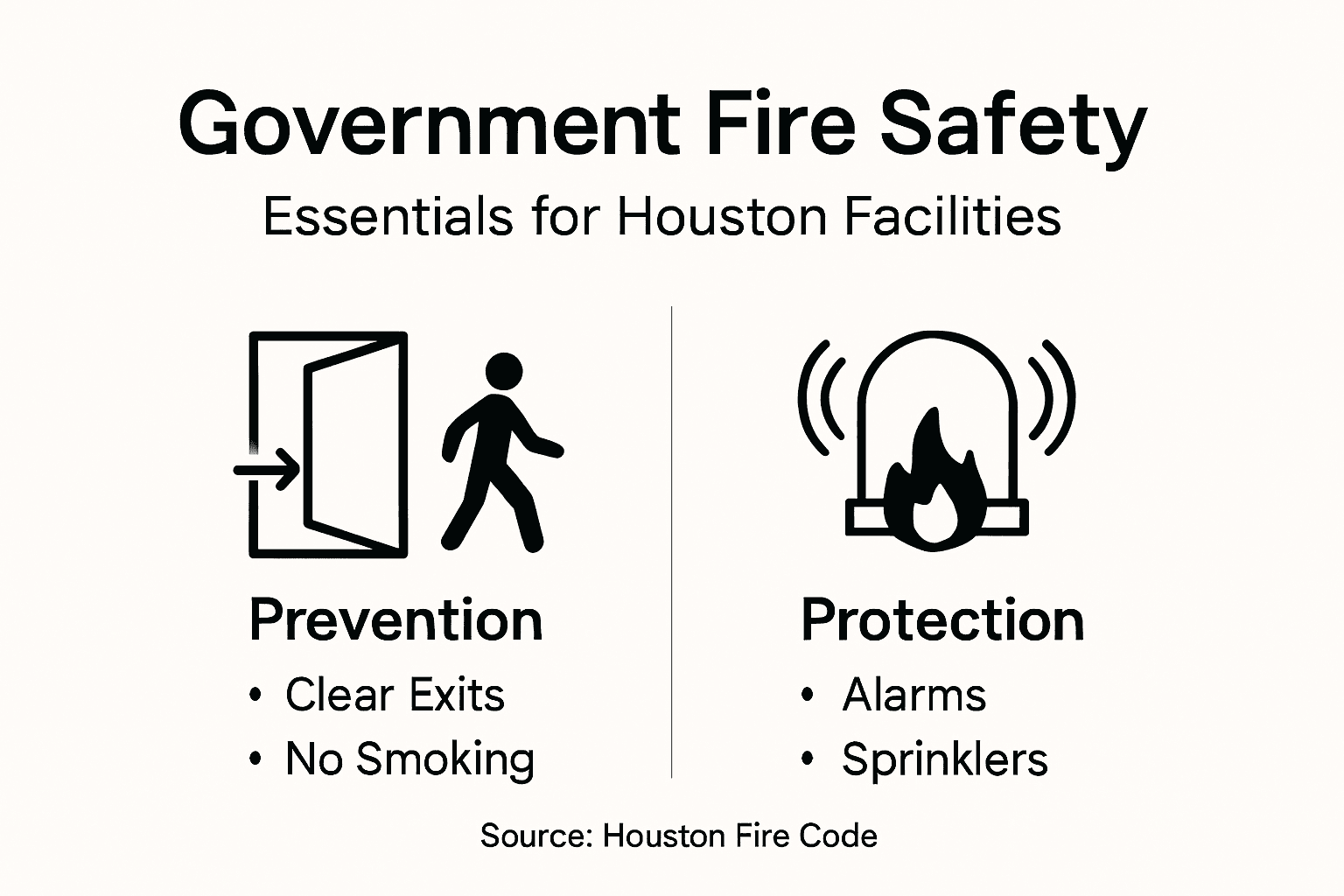 Government Fire Safety

Essentials for Houston Facilities

Prevention

• Clear Exits
• No Smoking

Protection

• Alarms
• Sprinklers

Source: Houston Fire Code