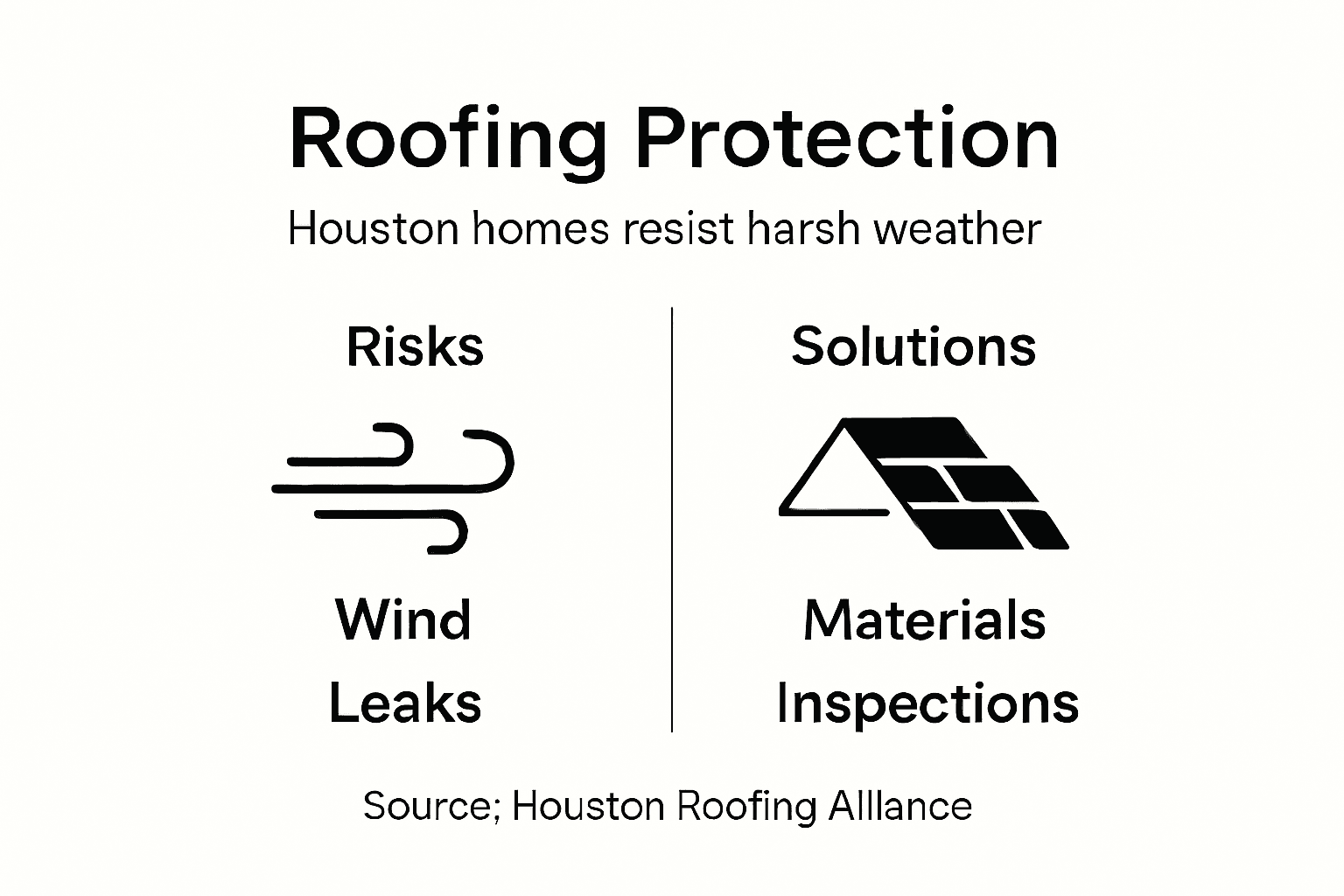 Roofing Protection

Houston homes resist harsh weather

Risks

Wind

Leaks

Solutions

Materials

Inspections

Source; Houston Roofing Alllance