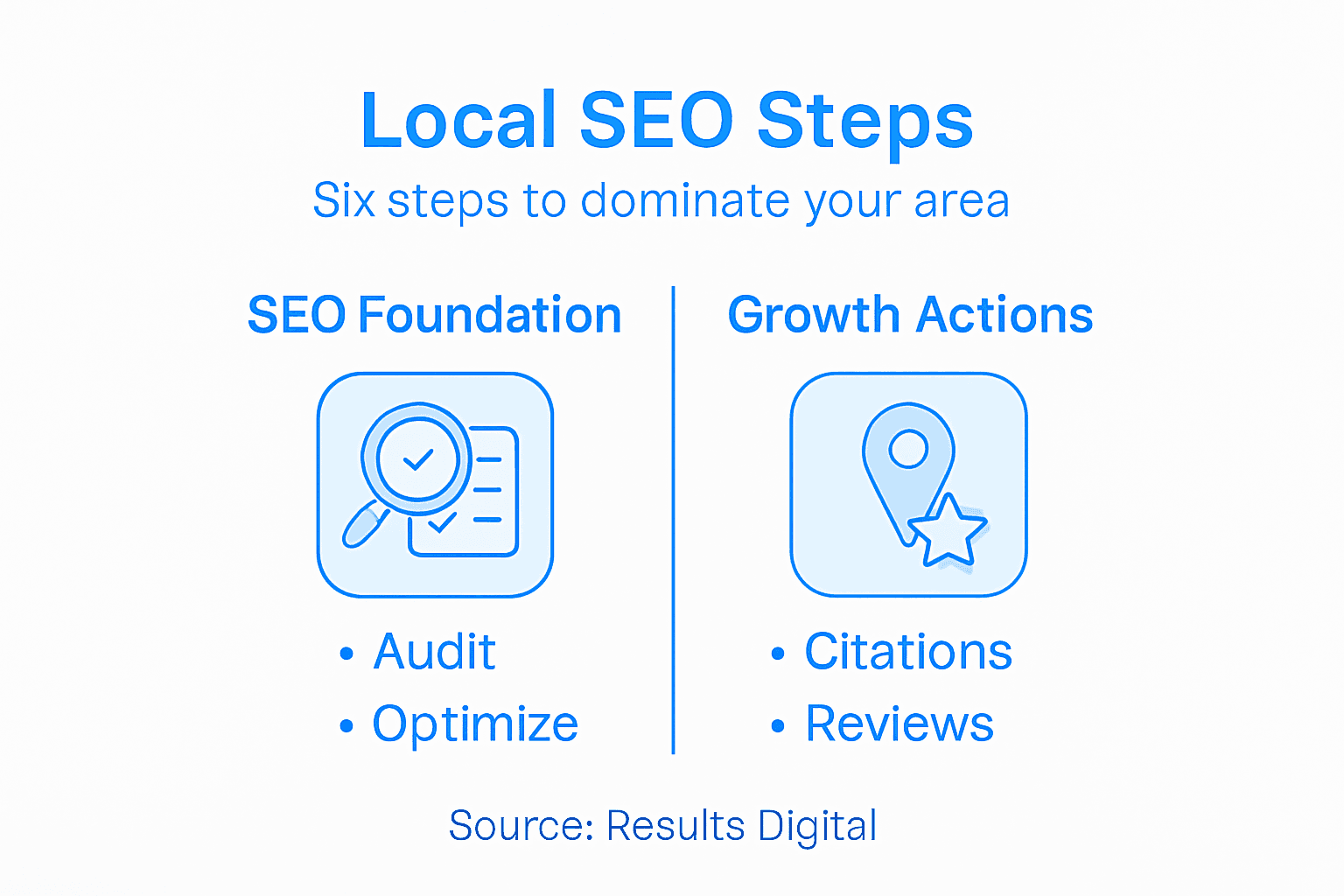 Local SEO Steps

Six steps to dominate your area

SEO Foundation

• Audit
• Optimize

Growth Actions

• Citations
• Reviews

Source: Results Digital