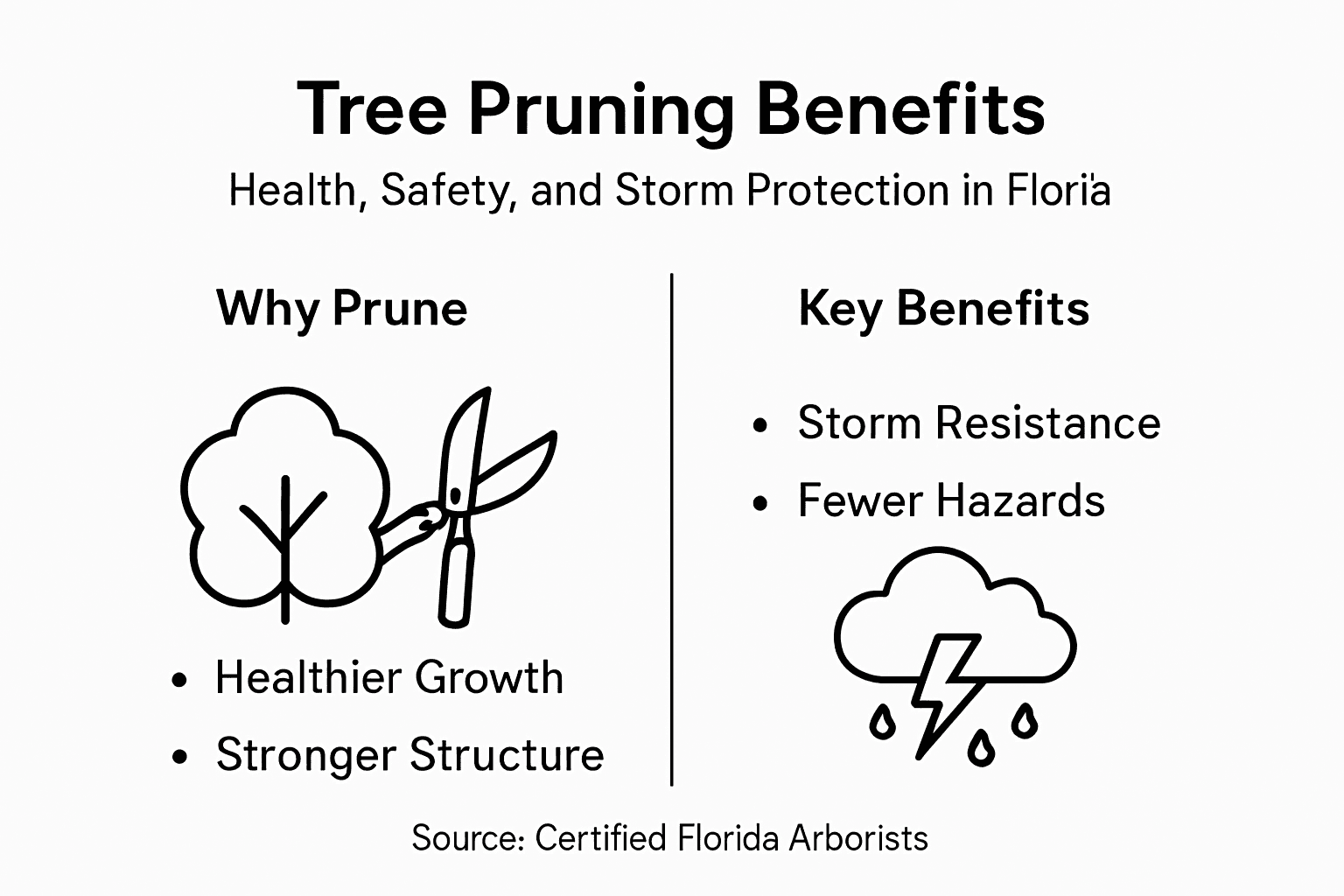 Tree Pruning Benefits

Health, Safety, and Storm Protection in Floria

Why Prune

• Healthier Growth
• Stronger Structure

Key Benefits

• Storm Resistance
• Fewer Hazards

Source: Certified Florida Arborists