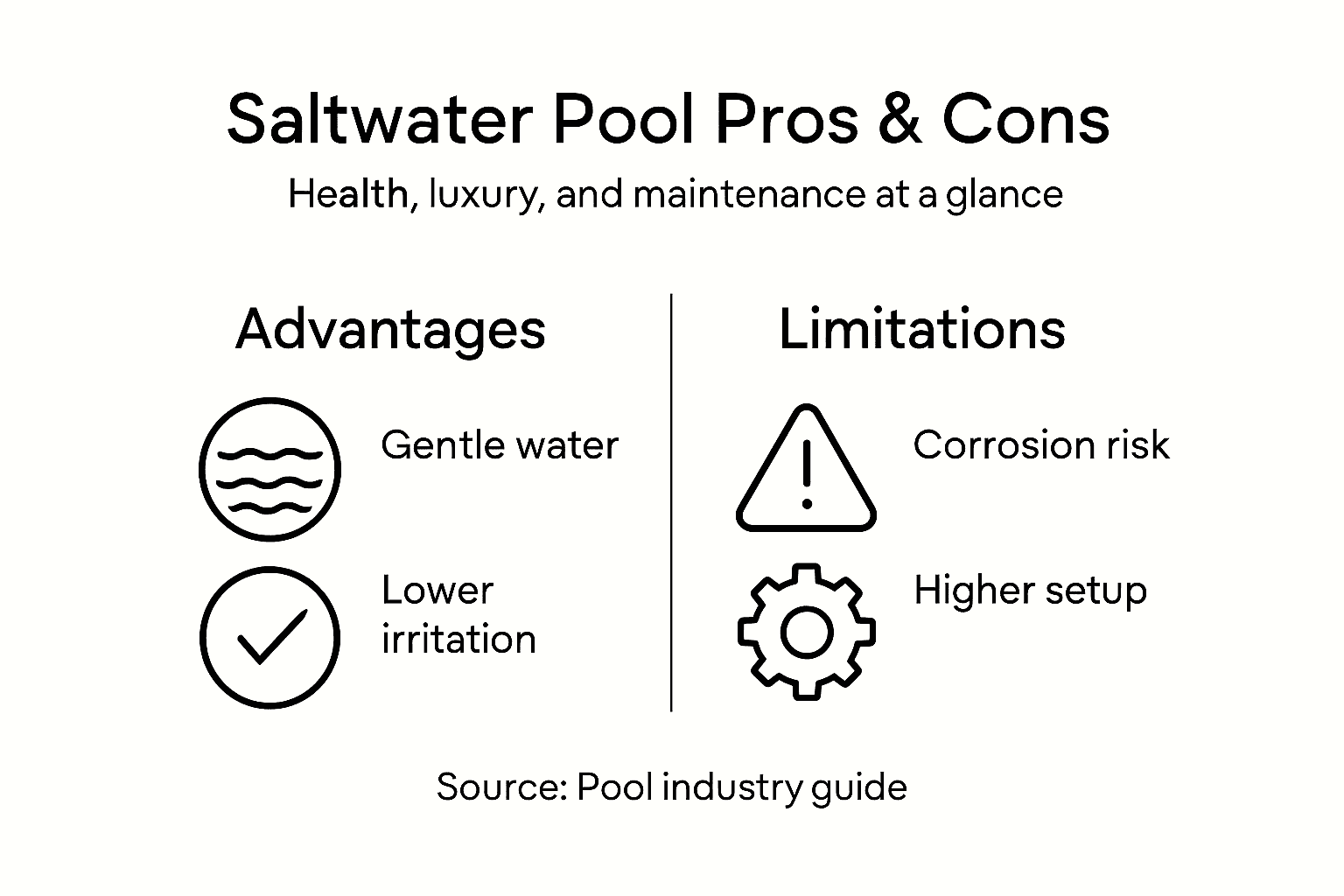 Saltwater Pool Pros & Cons

Health, luxury, and maintenance at a glance

Advantages

Gentle water

Lower irritation

Limitations

Corrosion risk

Higher setup

Source: Pool industry guide