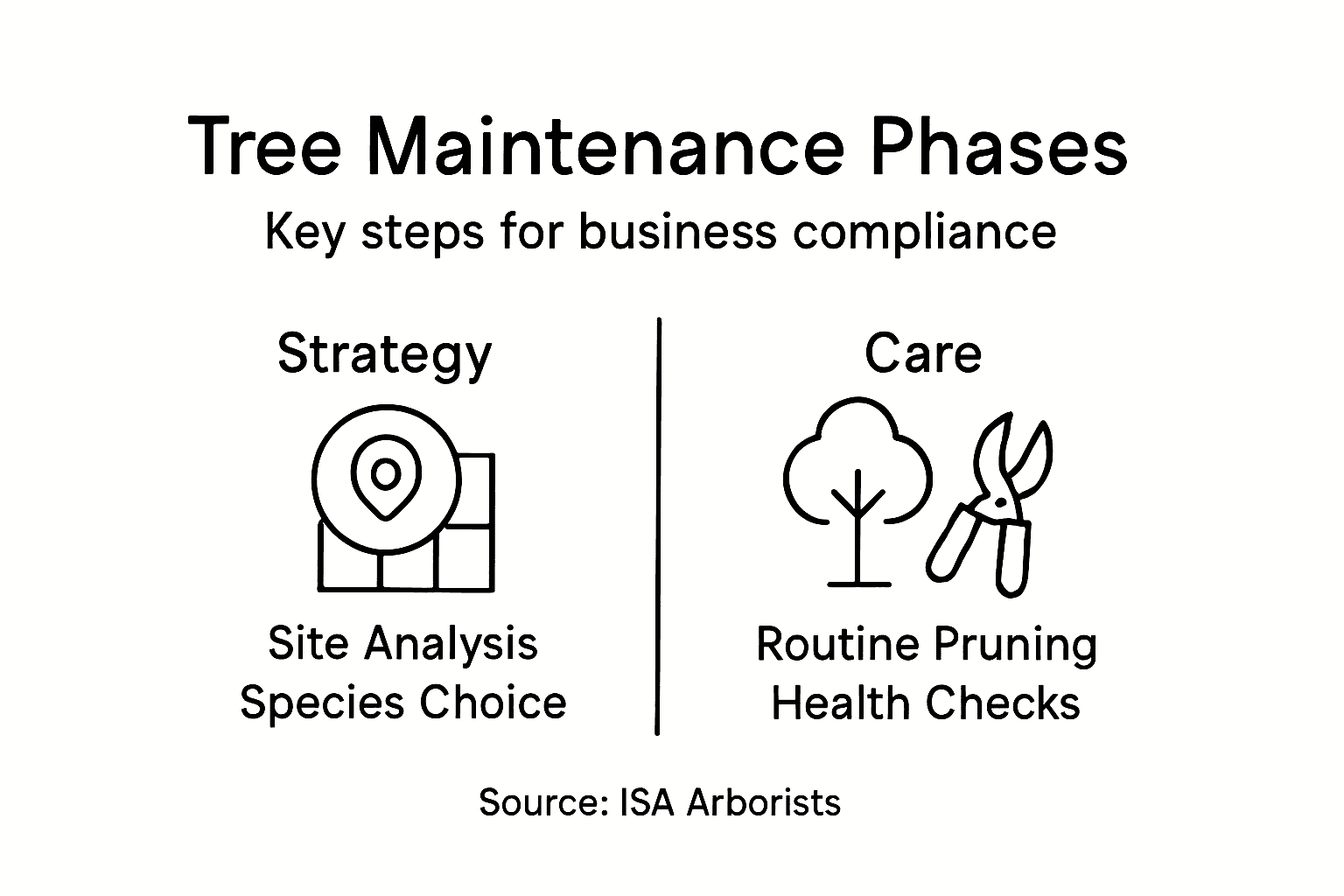 Tree Maintenance Phases

Key steps for business compliance

Strategy

Site Analysis
Species Choice

Care

Routine Pruning
Health Checks

Source: ISA Arborists