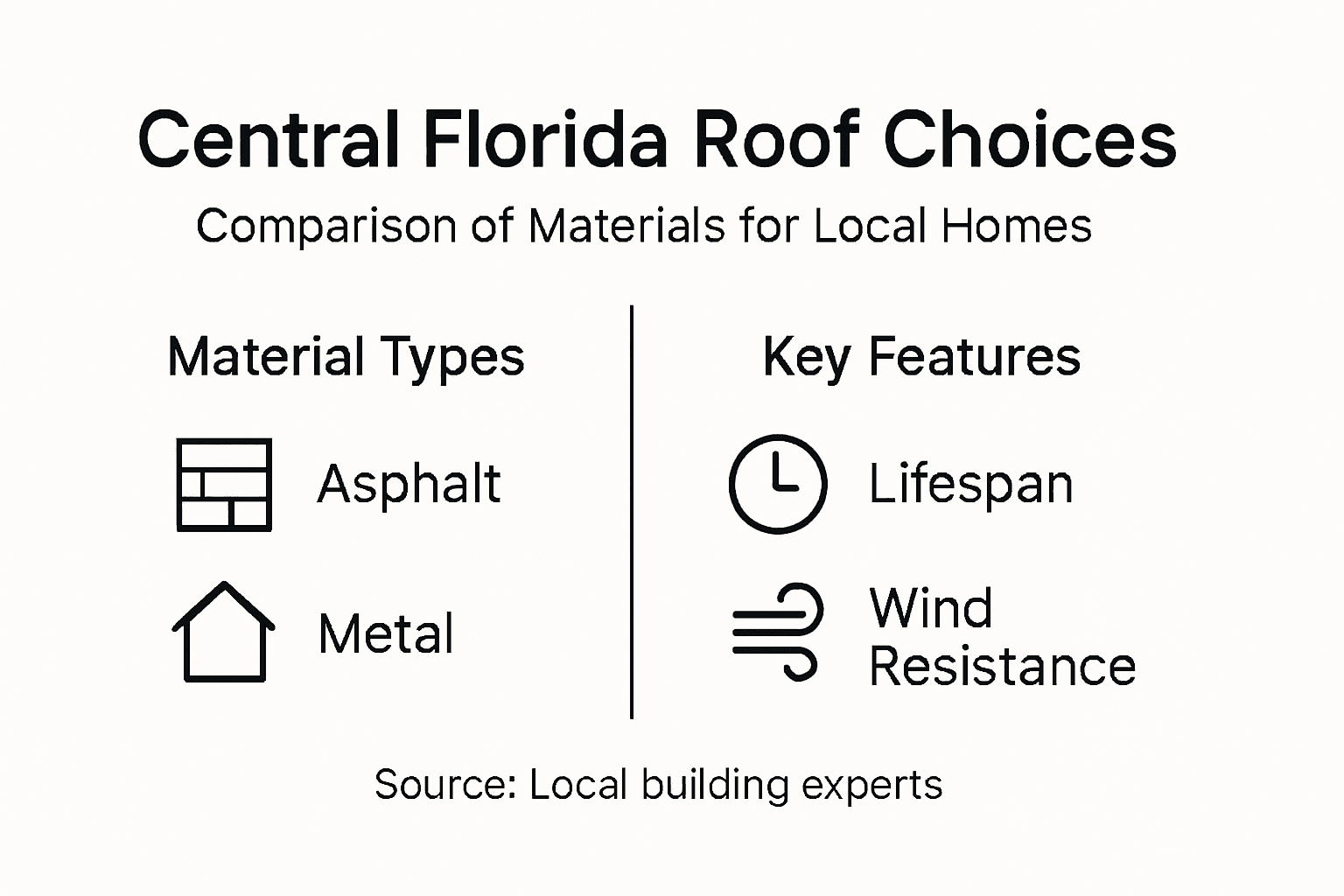 Central Florida Roof Choices

Comparison of Materials for Local Homes

Material Types

Asphalt

Metal

Key Features

Lifespan

Wind Resistance

Source: Local building experts