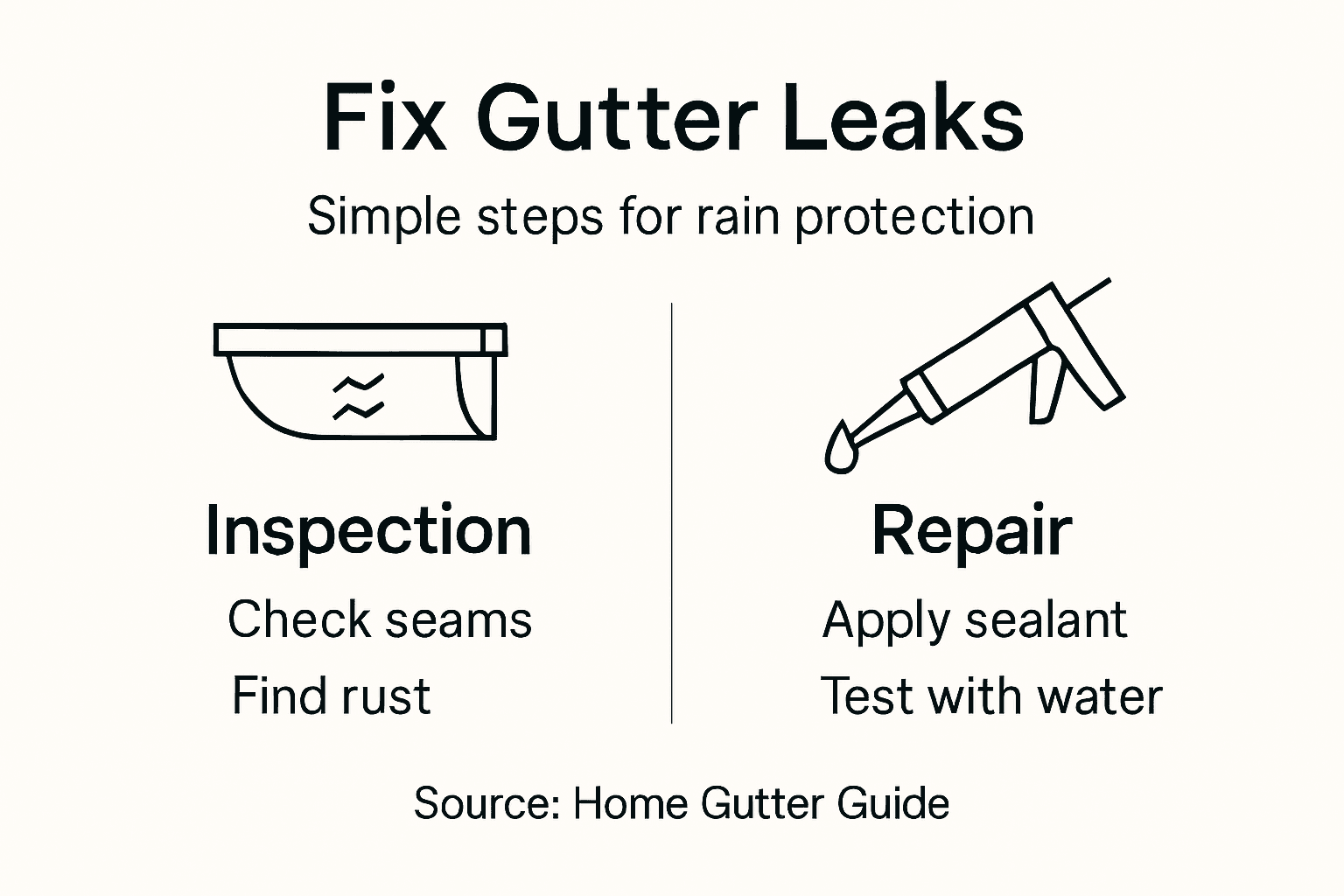 Fix Gutter Leaks

Simple steps for rain protection

Inspection

Check seams

Find rust

Repair

Apply sealant

Test with water

Source: Home Gutter Guide