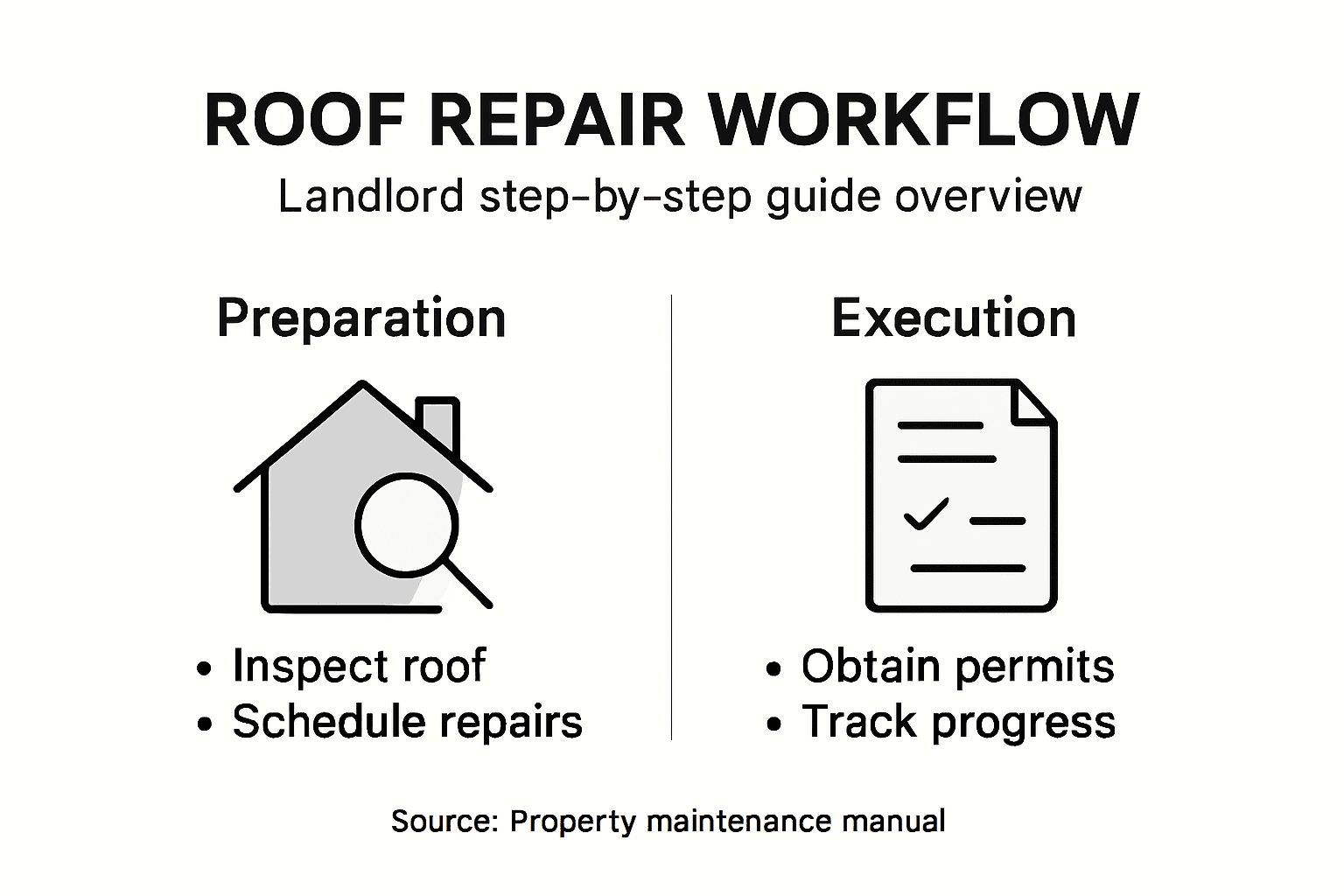 ROOF REPAIR WORKFLOW

Landlord step-by-step guide overview

Preparation

• Inspect roof
• Schedule repairs

Execution

• Obtain permits
• Track progress

Source: Property maintenance manual