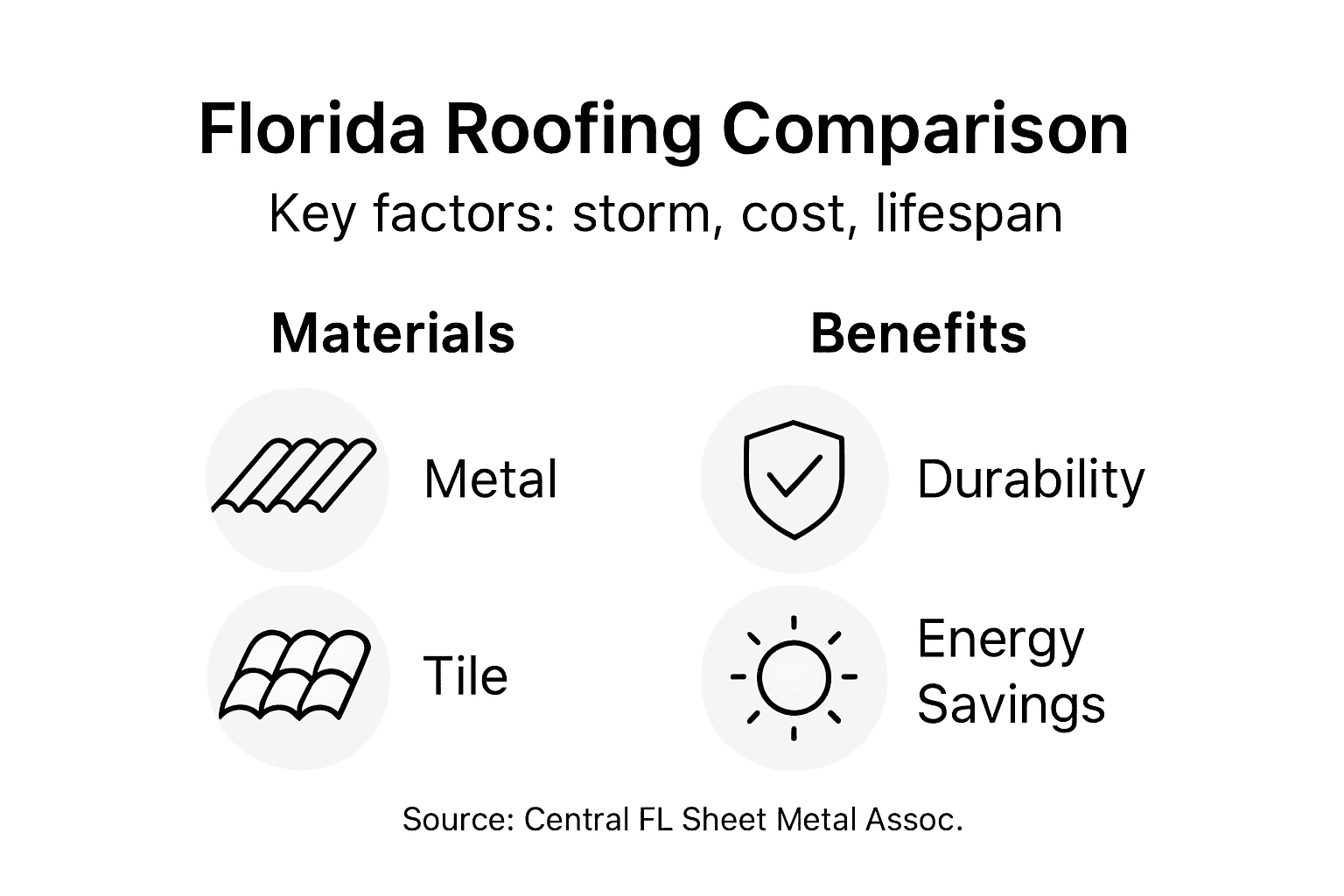 Florida Roofing Comparison

Key factors: storm, cost, lifespan

Materials

Metal

Tile

Benefits

Durability

Energy Savings

Source: Central FL Sheet Metal Assoc.