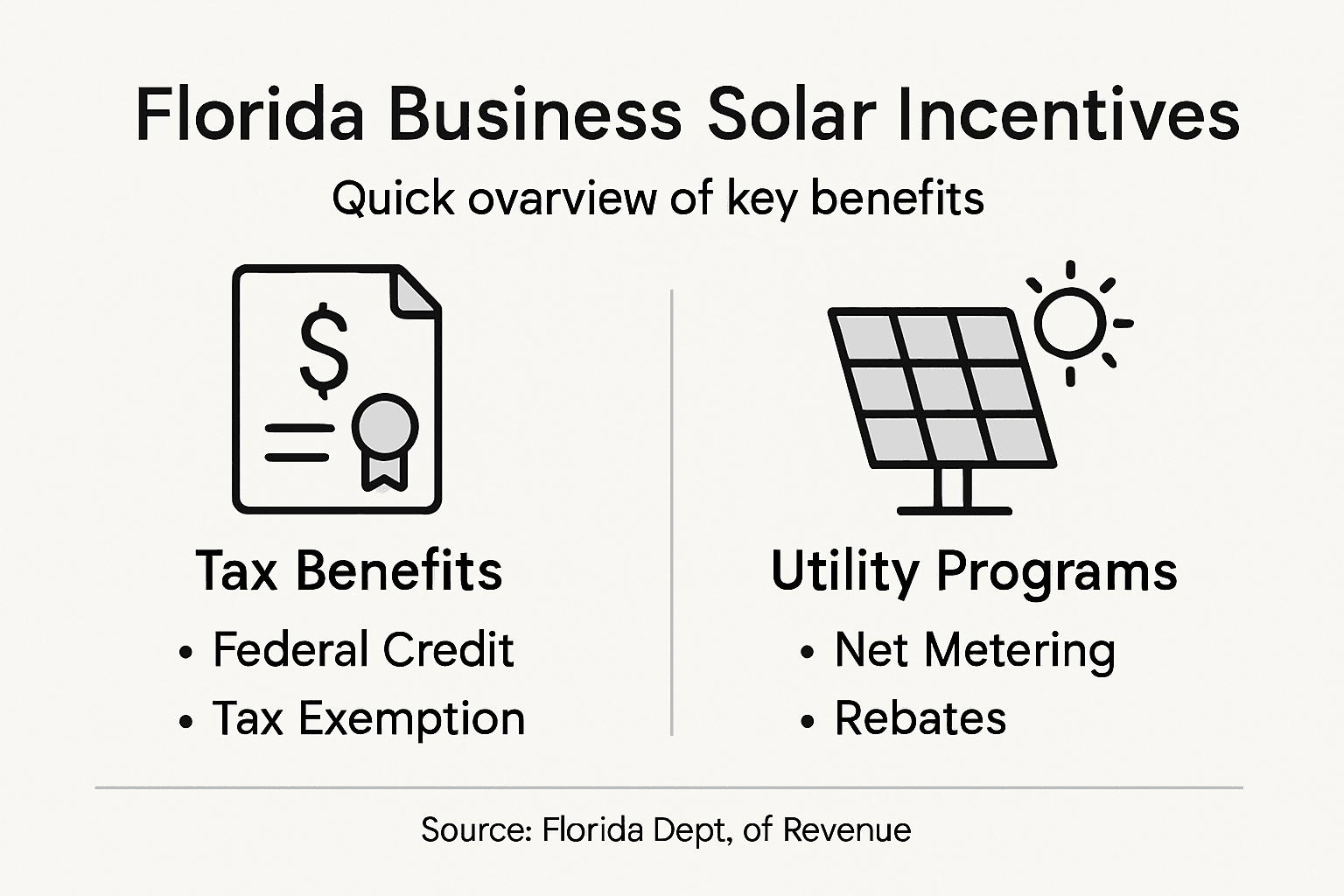 Florida Business Solar Incentives

Quick ovarview of key benefits

$

Tax Benefits
• Federal Credit
• Tax Exemption

Utility Programs
• Net Metering
• Rebates

Source: Florida Dept, of Revenue