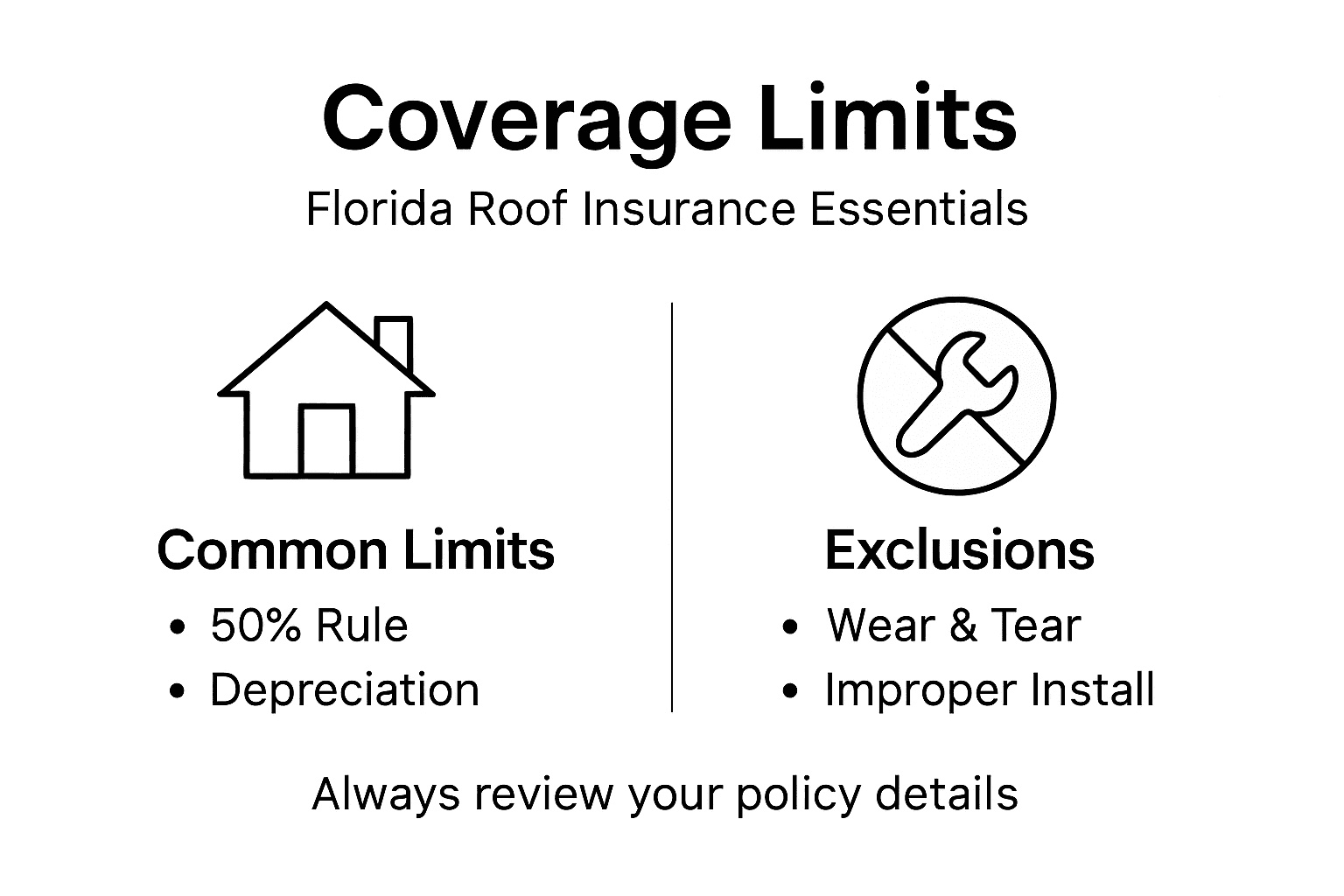 Coverage Limits

Florida Roof Insurance Essentials

Common Limits

• 50% Rule
• Depreciation

Exclusions

• Wear & Tear
• Improper Install

Always review your policy details