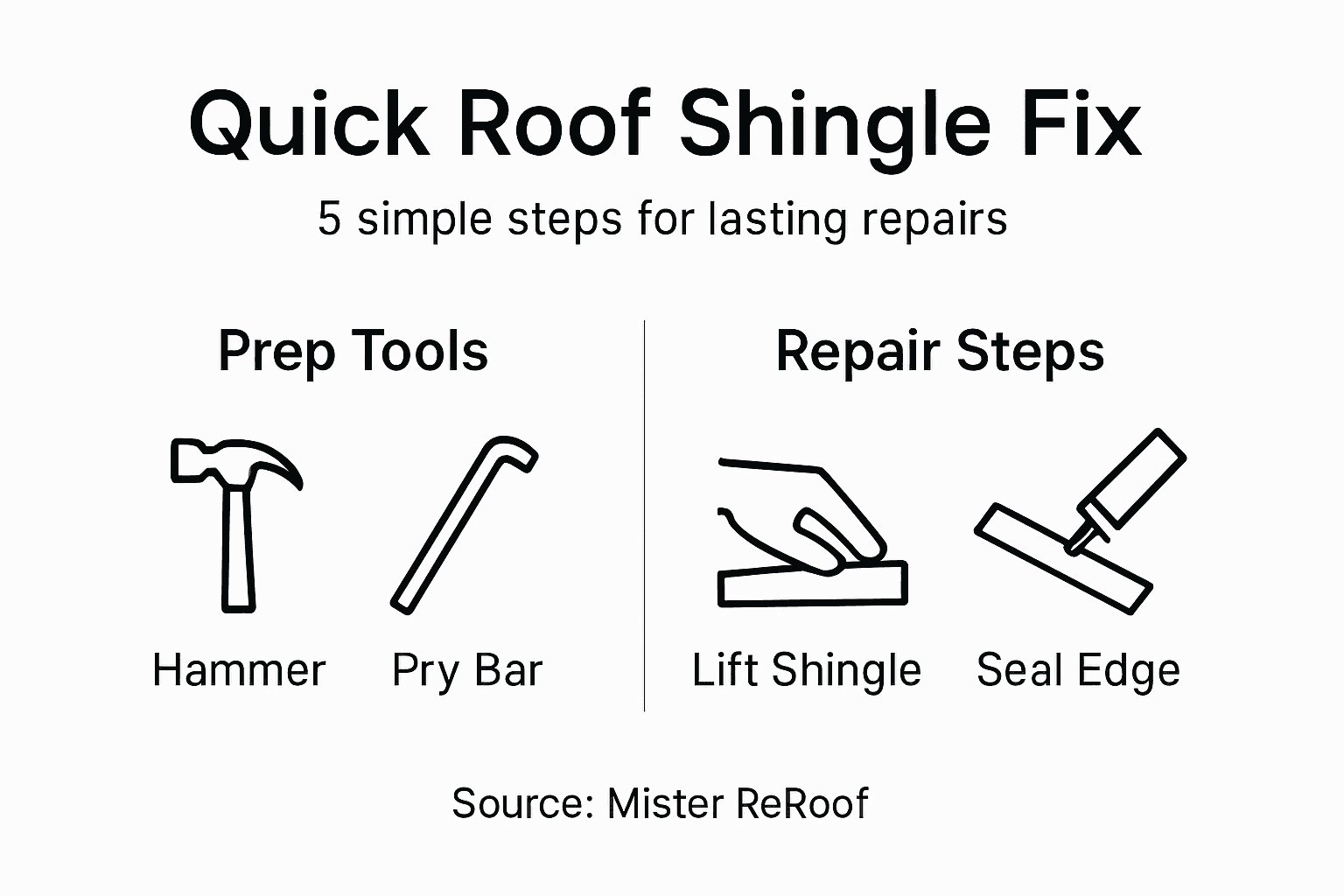 Quick Roof Shingle Fix

5 simple steps for lasting repairs

Prep Tools

Hammer

Pry Bar

Repair Steps

Lift Shingle

Seal Edge

Source: Mister ReRoof