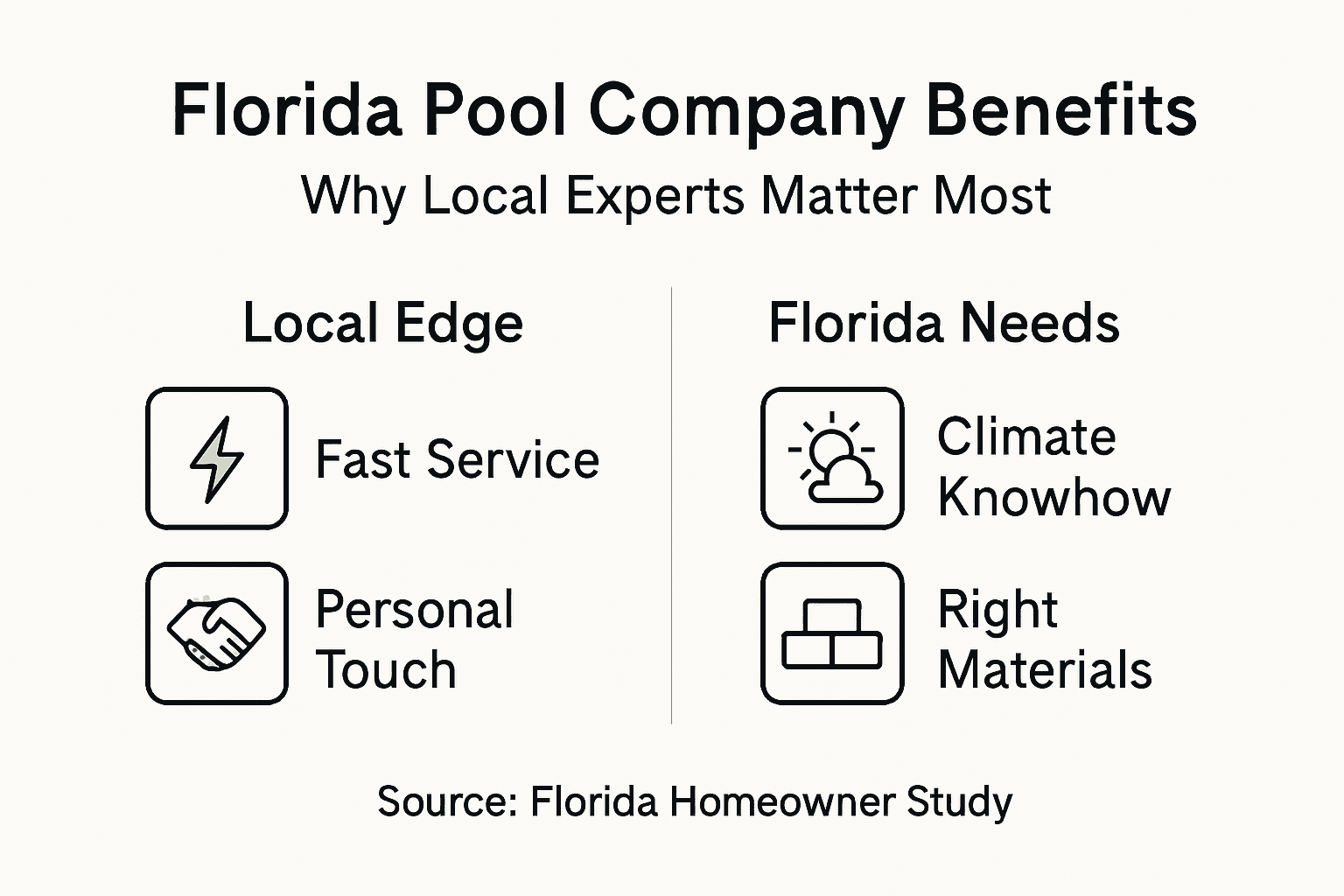 Florida Pool Company Benefits

Why Local Experts Matter Most

Local Edge

Fast Service

Personal Touch

Florida Needs

Climate Knowhow

Right Materials

Source: Florida Homeowner Study