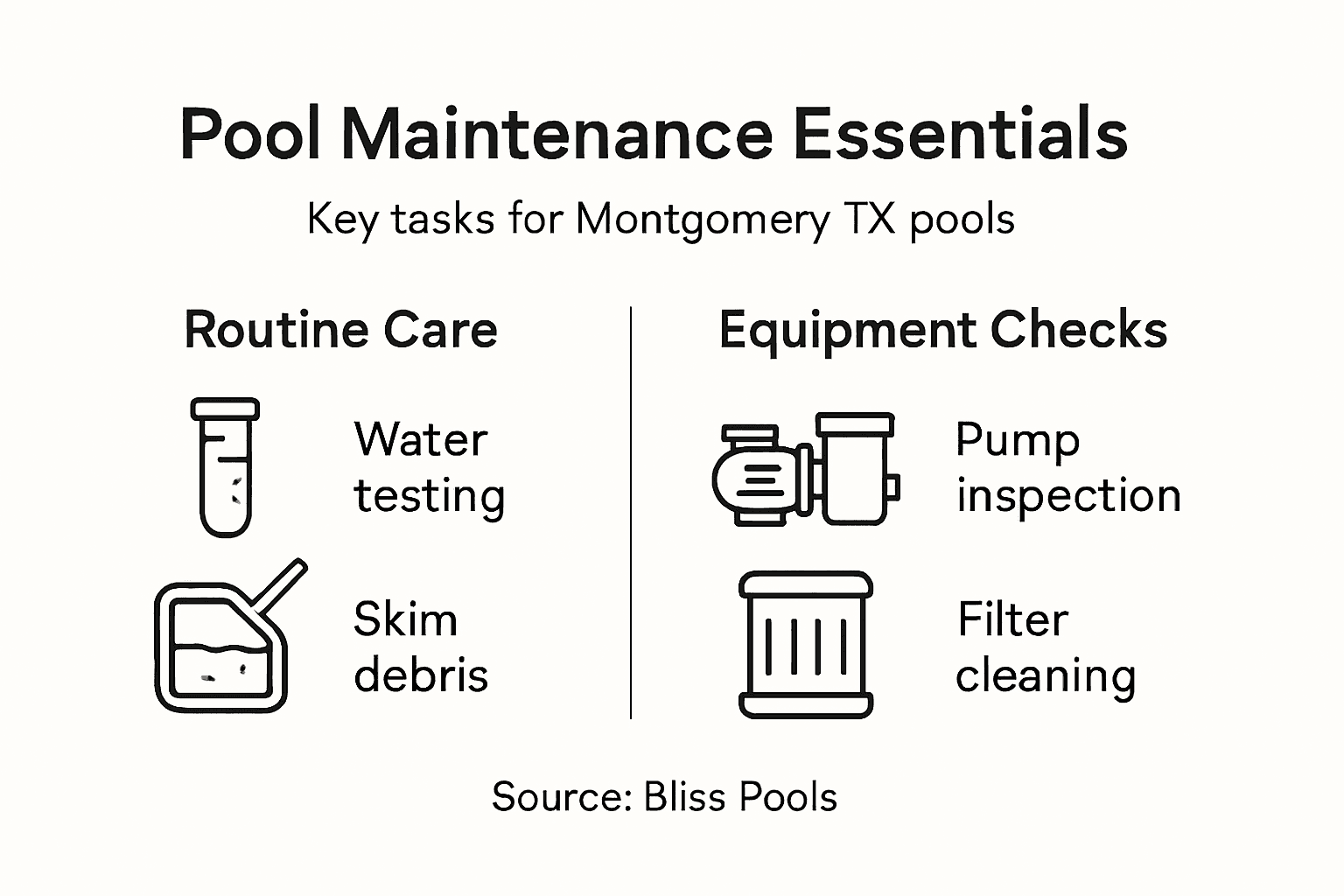 Pool Maintenance Essentials

Key tasks for Montgomery TX pools

Routine Care

Water testing

Skim debris

Equipment Checks

Pump inspection

Filter cleaning

Source: Bliss Pools