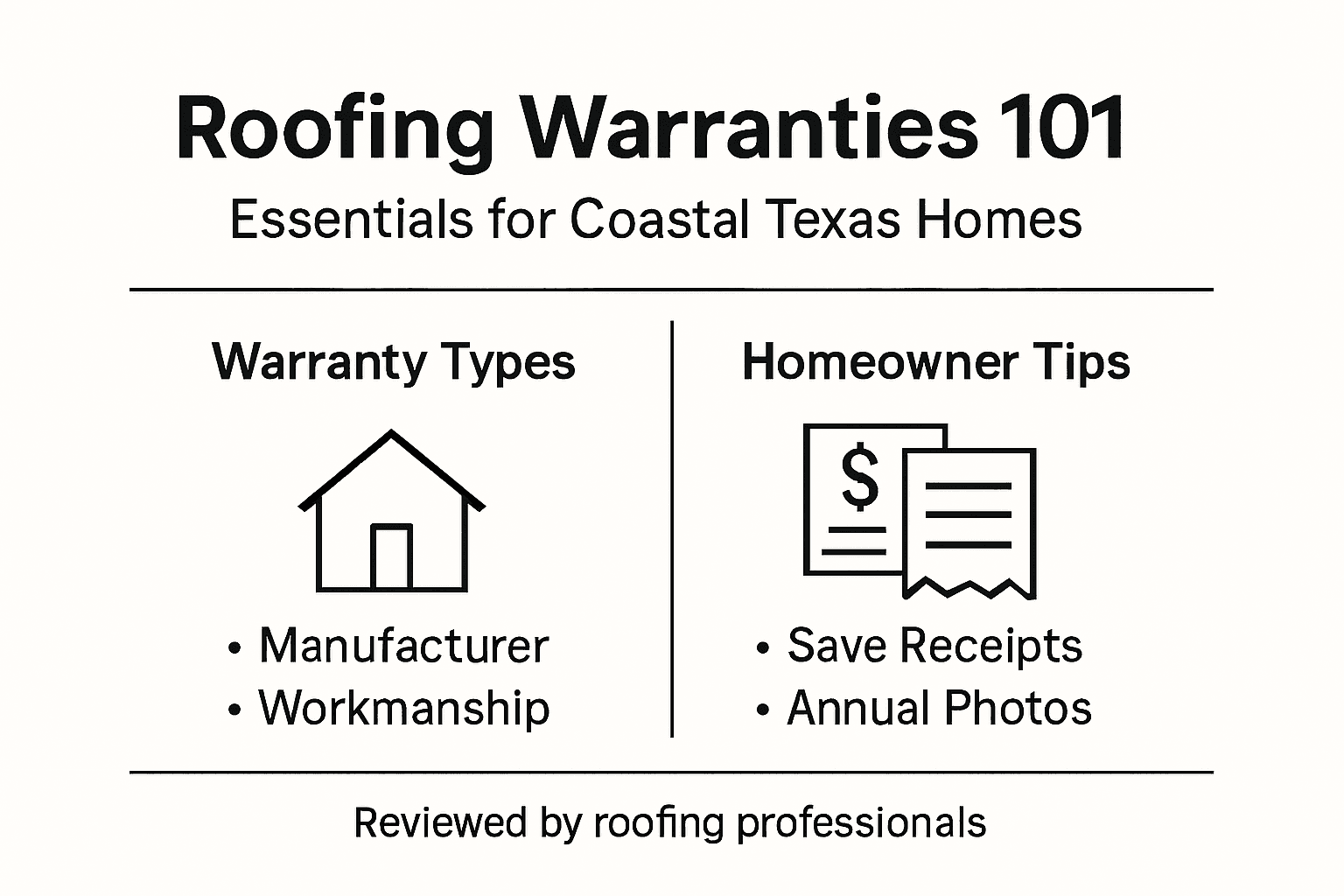 Roofing Warranties 101

Essentials for Coastal Texas Homes

Warranty Types

• Manufacturer
• Workmanship

Homeowner Tips

$

• Save Receipts
• Annual Photos

Reviewed by roofing professionals