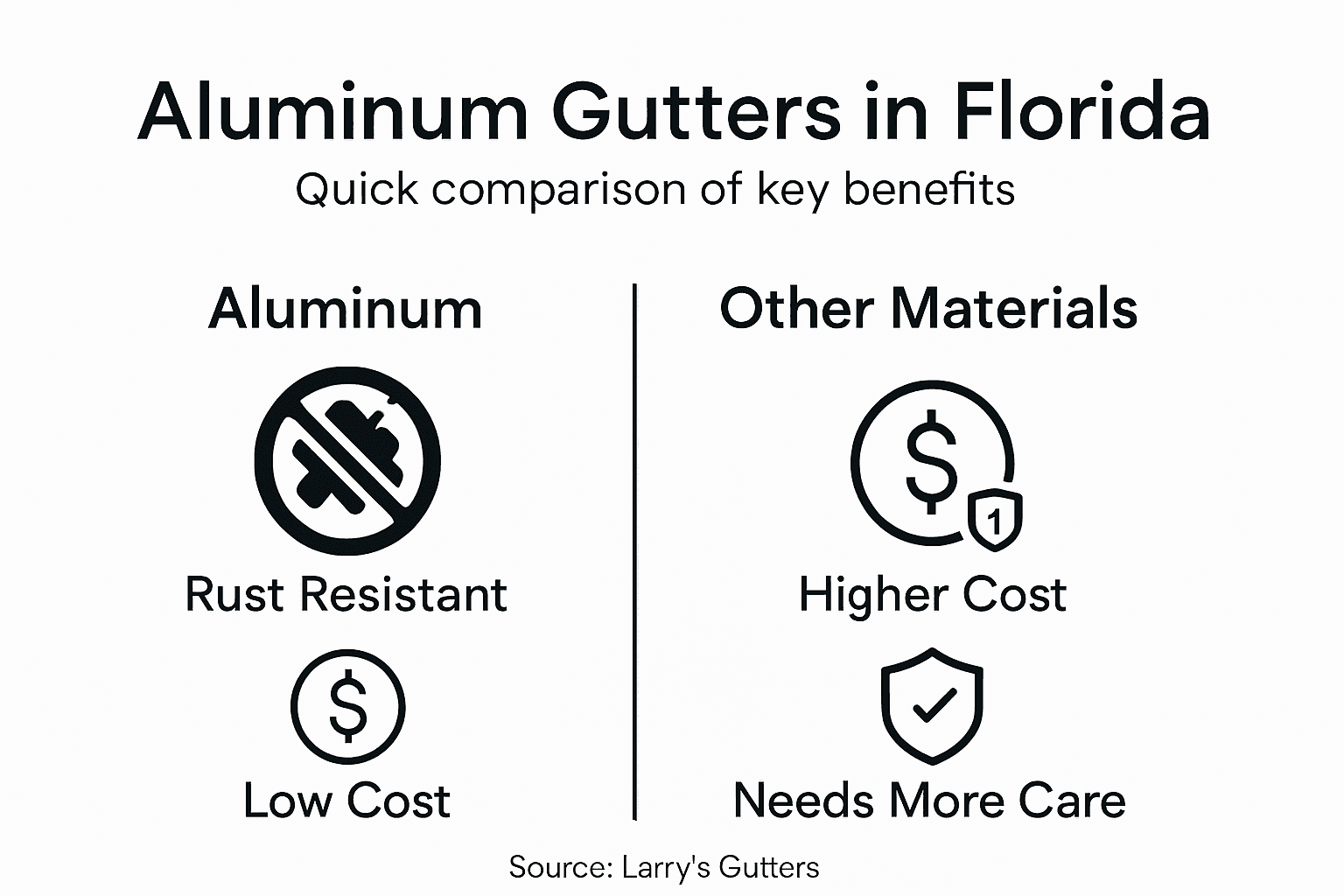 Aluminum Gutters in Florida

Quick comparison of key benefits

Aluminum

Rust Resistant

$

Low Cost

Other Materials

$

1

Higher Cost

Needs More Care

Source: Larry's Gutters