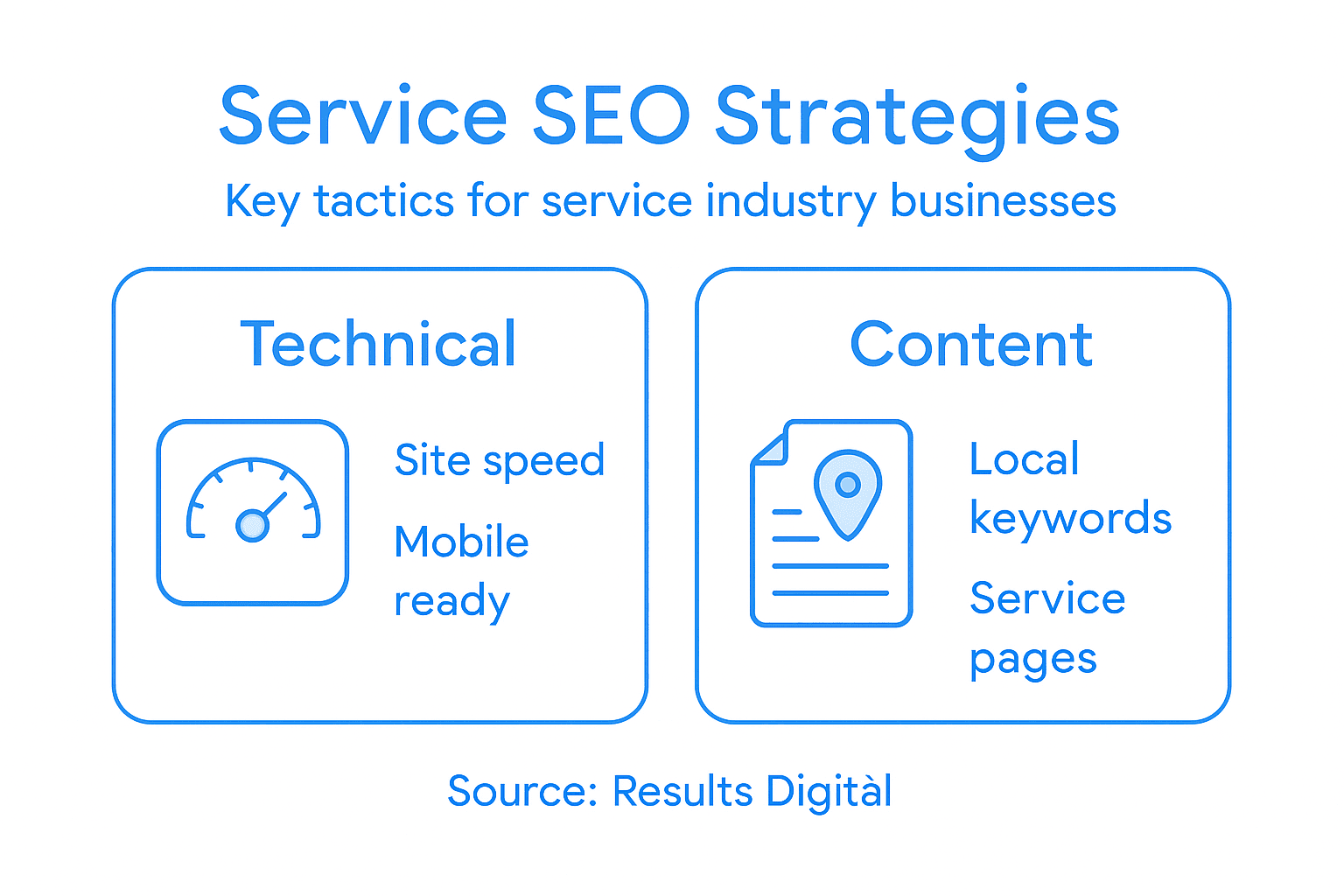 Service SEO Strategies

Key tactics for service industry businesses

Technical

Site speed

Mobile ready

Content

Local keywords

Service pages

Source: Results Digitàl