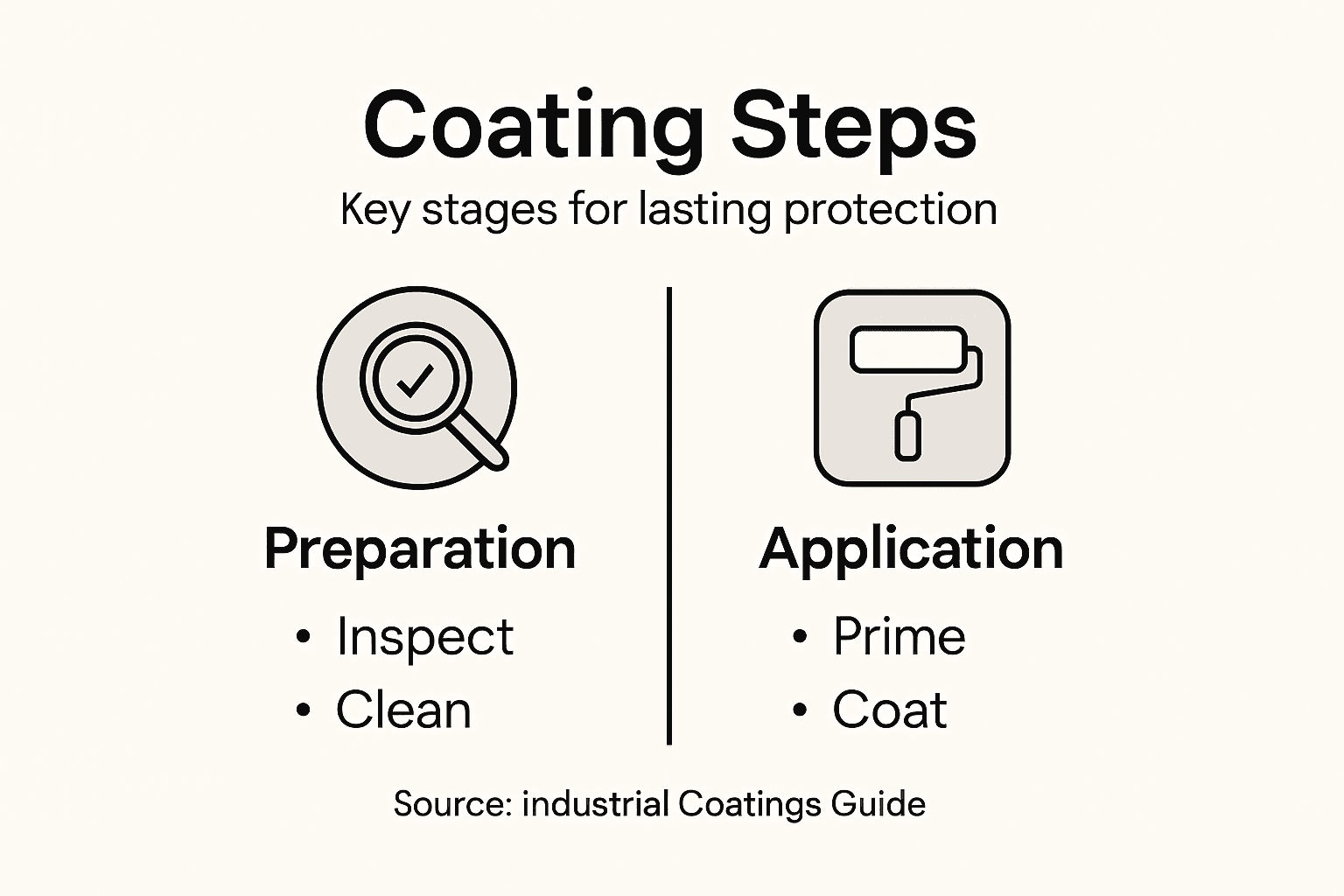 Coating Steps

Key stages for lasting protection

Preparation

• Inspect
• Clean

Application

• Prime
• Coat

Source: industrial Coatings Guide