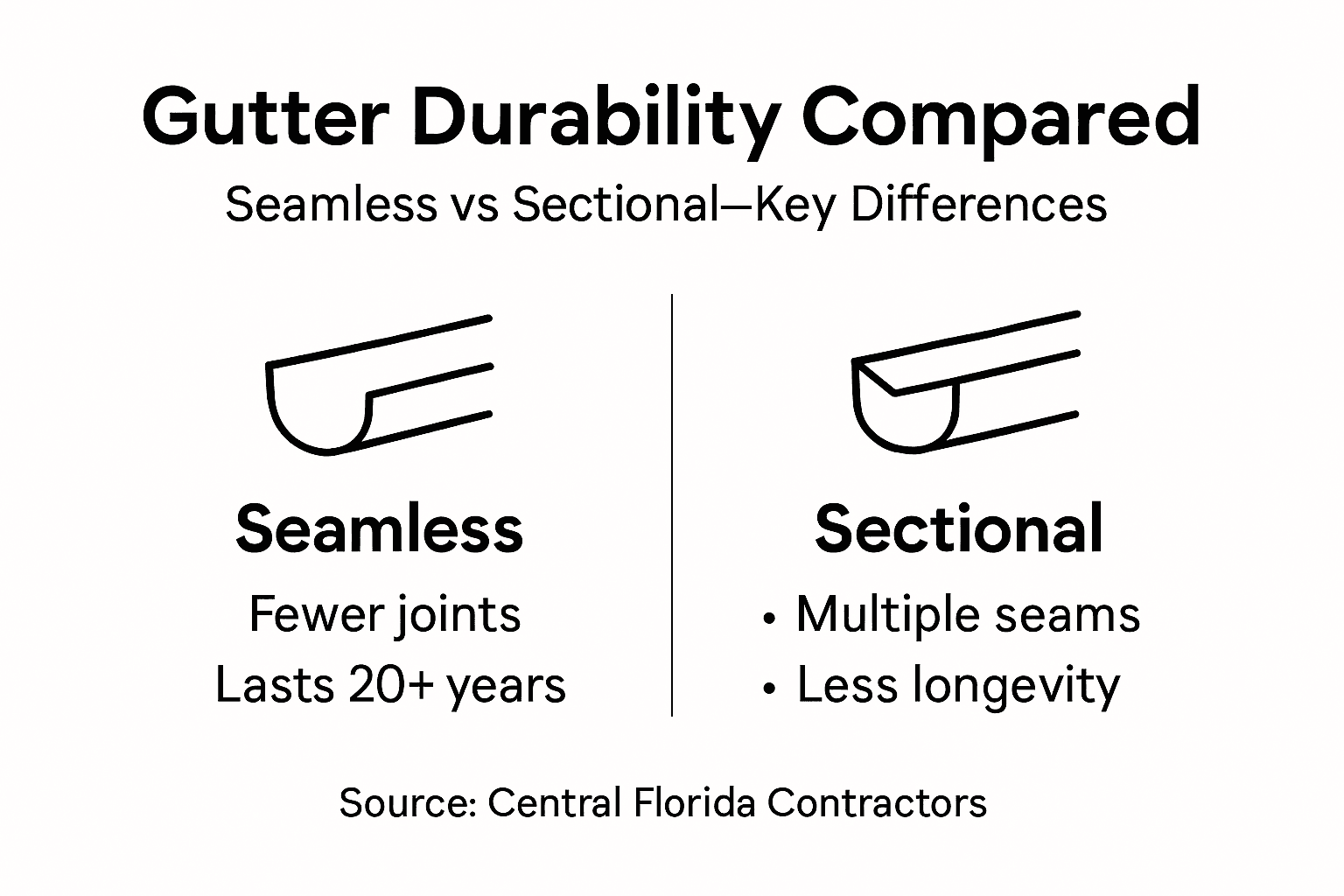 Gutter Durability Compared

Seamless vs Sectional—Key Differences

Seamless

Fewer joints
Lasts 20+ years

Sectional

• Multiple seams
• Less longevity

Source: Central Florida Contractors