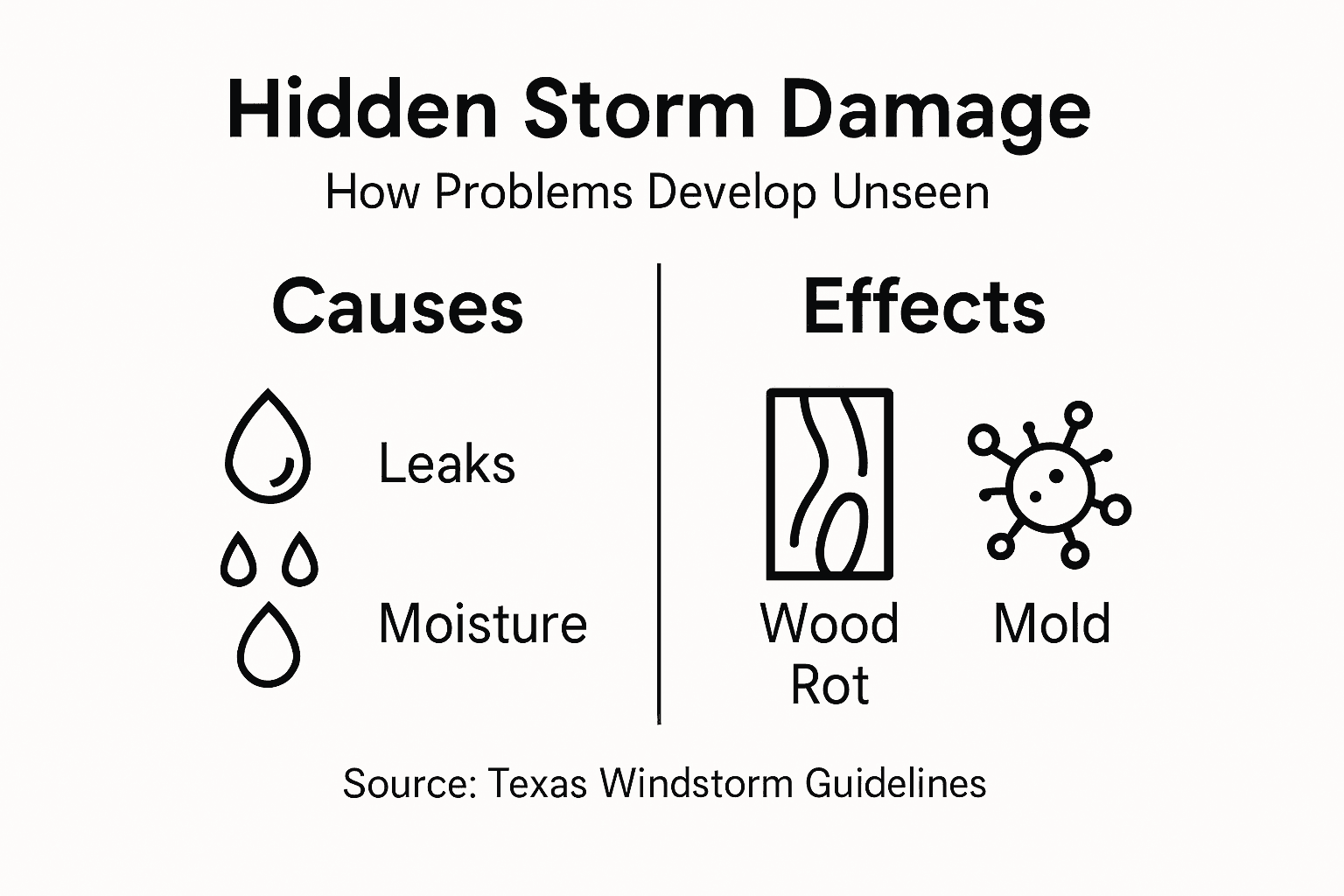 Hidden Storm Damage

How Problems Develop Unseen

Causes

Leaks

Moisture

Effects

Wood Rot

Mold

Source: Texas Windstorm Guidelines