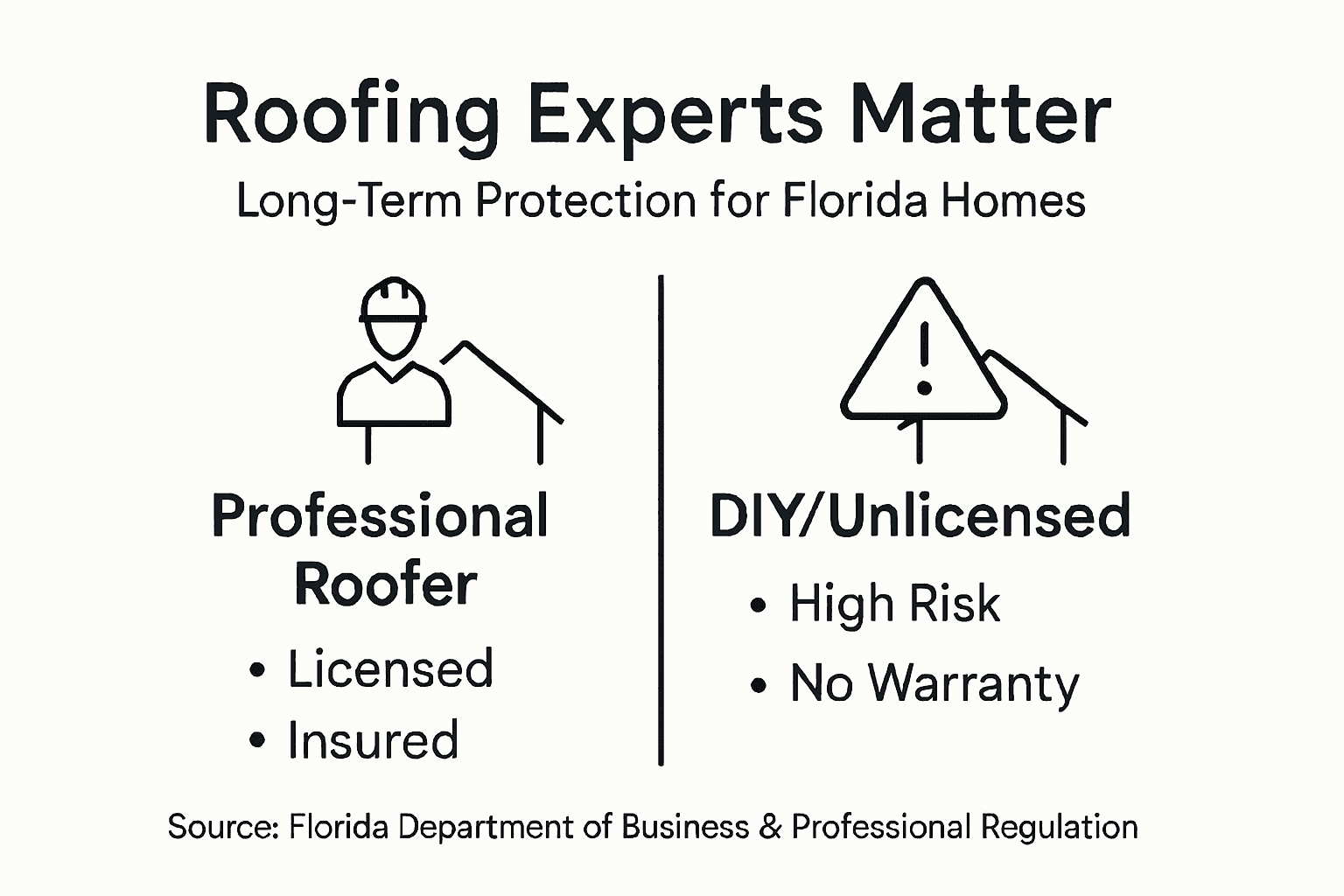 Roofing Experts Matter

Long-Term Protection for Florida Homes

Professional Roofer

• Licensed
• Insured

DIY/Unlicensed

• High Risk
• No Warranty

Source: Florida Department of Business & Professional Regulation