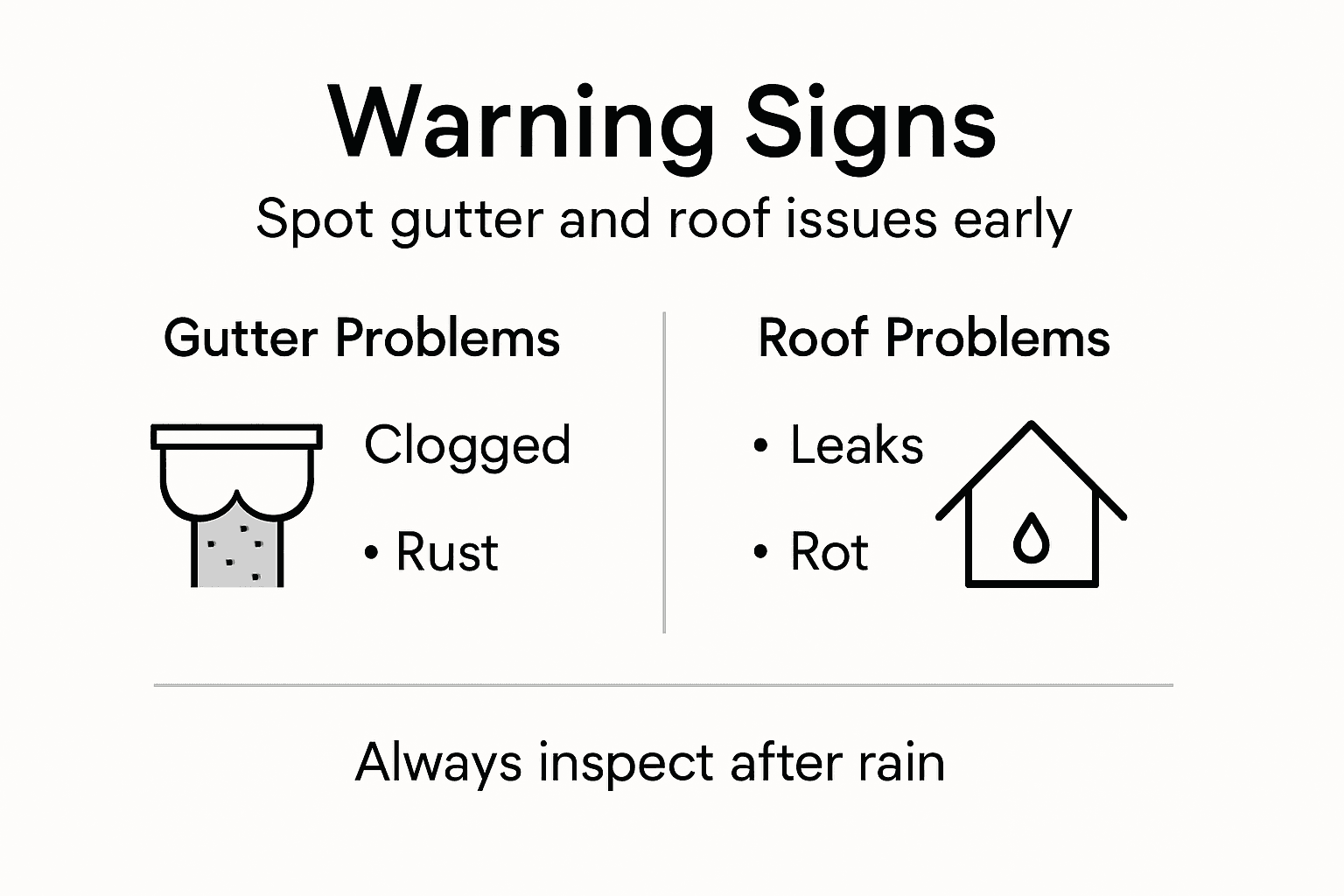 Warning Signs
Spot gutter and roof issues early

Gutter Problems

Clogged
• Rust

Roof Problems

• Leaks
• Rot

Always inspect after rain