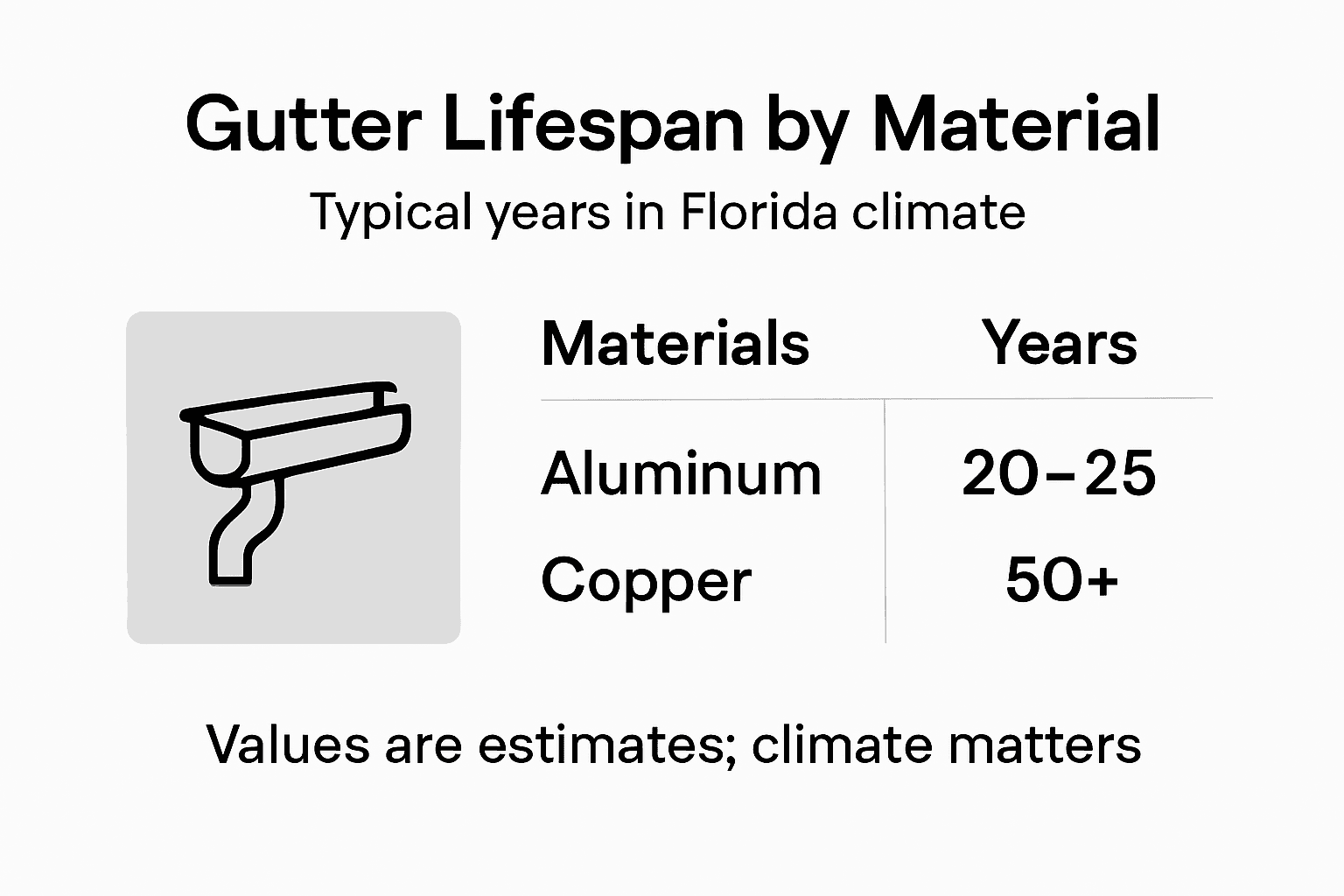 Gutter Lifespan by Material

Typical years in Florida climate

| Materials | Years |
|---|---|
| Aluminum | 20–25 |
| Copper | 50+ |

Values are estimates; climate matters