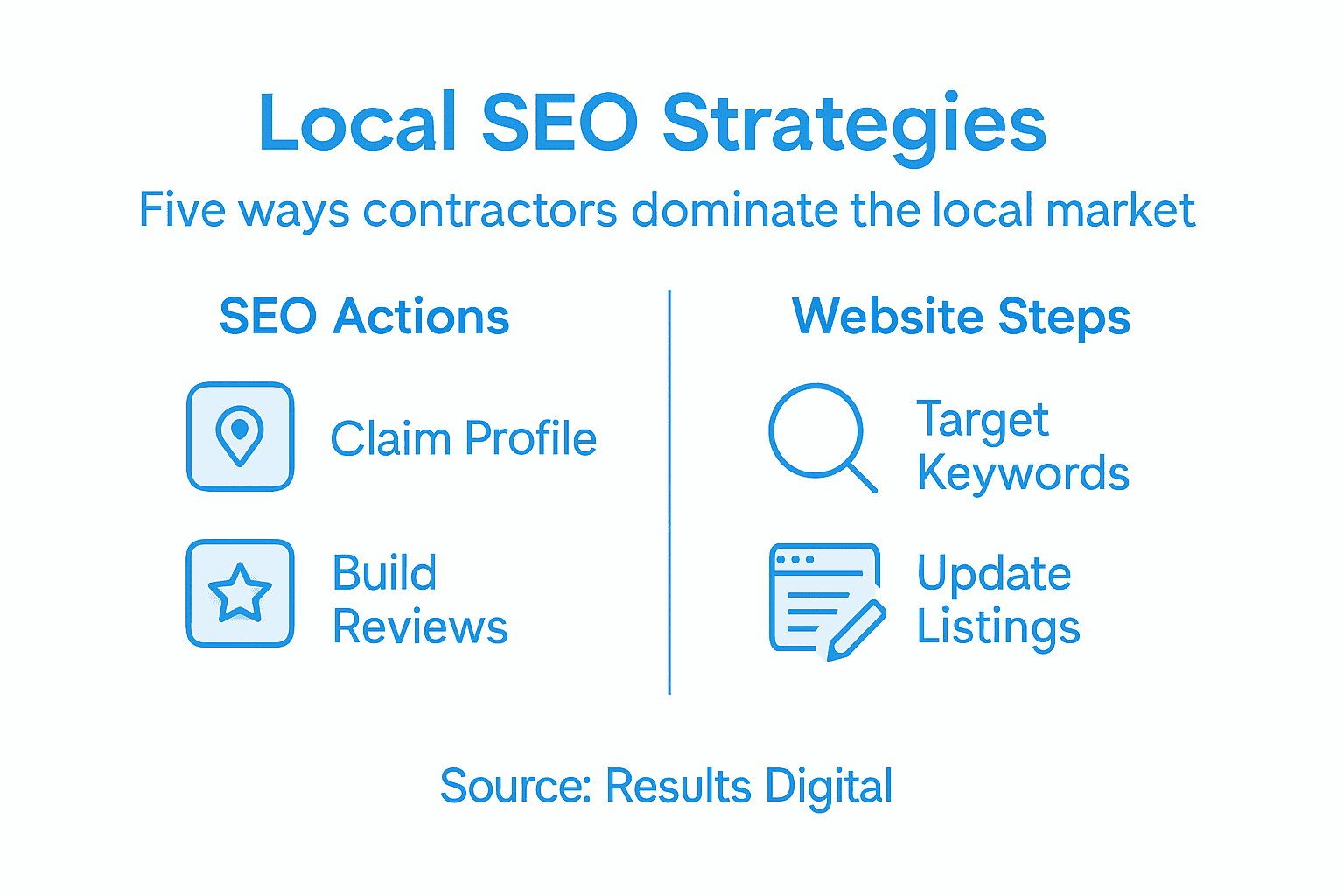 Local SEO Strategies

Five ways contractors dominate the local market

SEO Actions

Claim Profile

Build Reviews

Website Steps

Target Keywords

Update Listings

Source: Results Digital