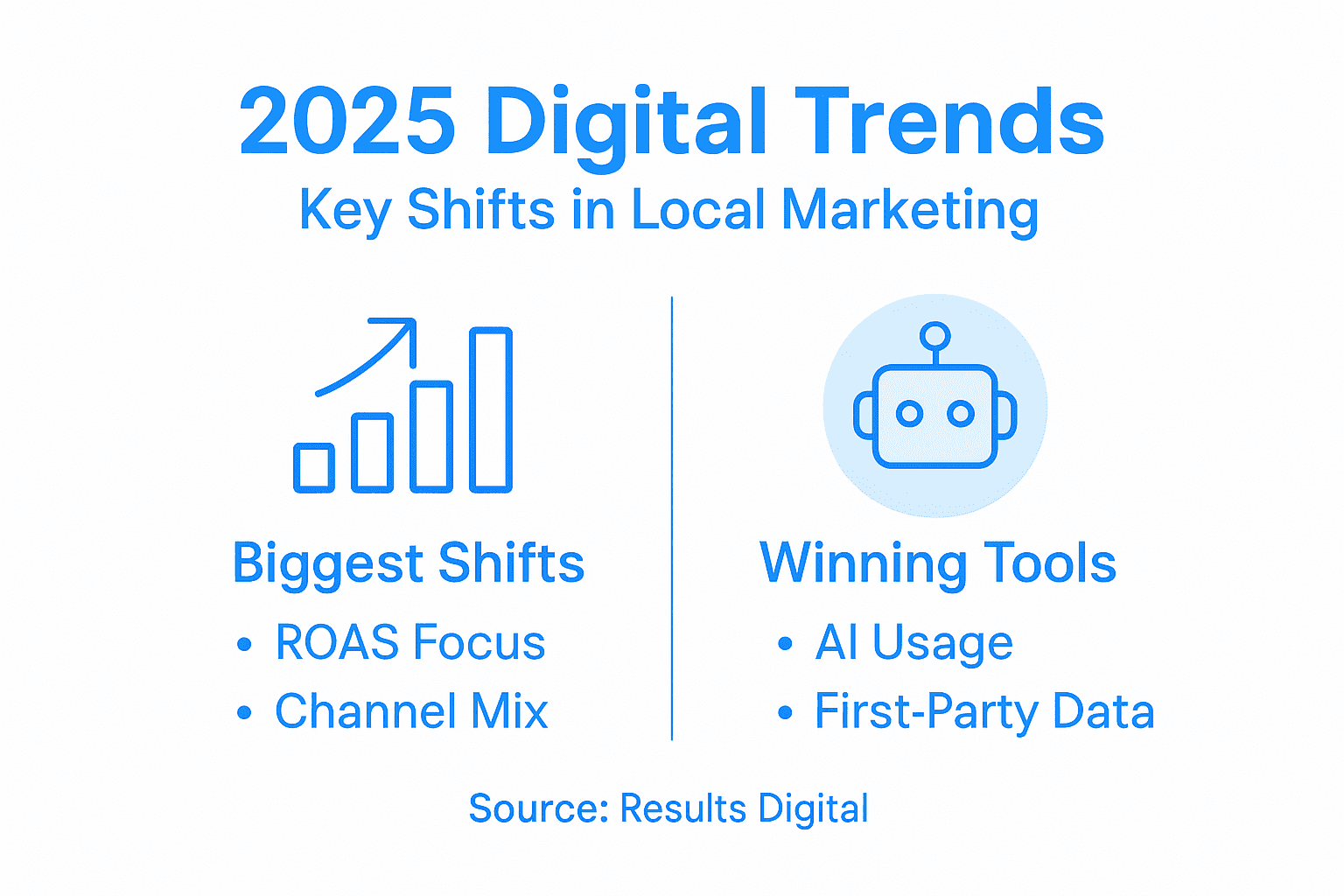 2025 Digital Trends
Key Shifts in Local Marketing

Biggest Shifts
• ROAS Focus
• Channel Mix

Winning Tools
• AI Usage
• First-Party Data

Source: Results Digital